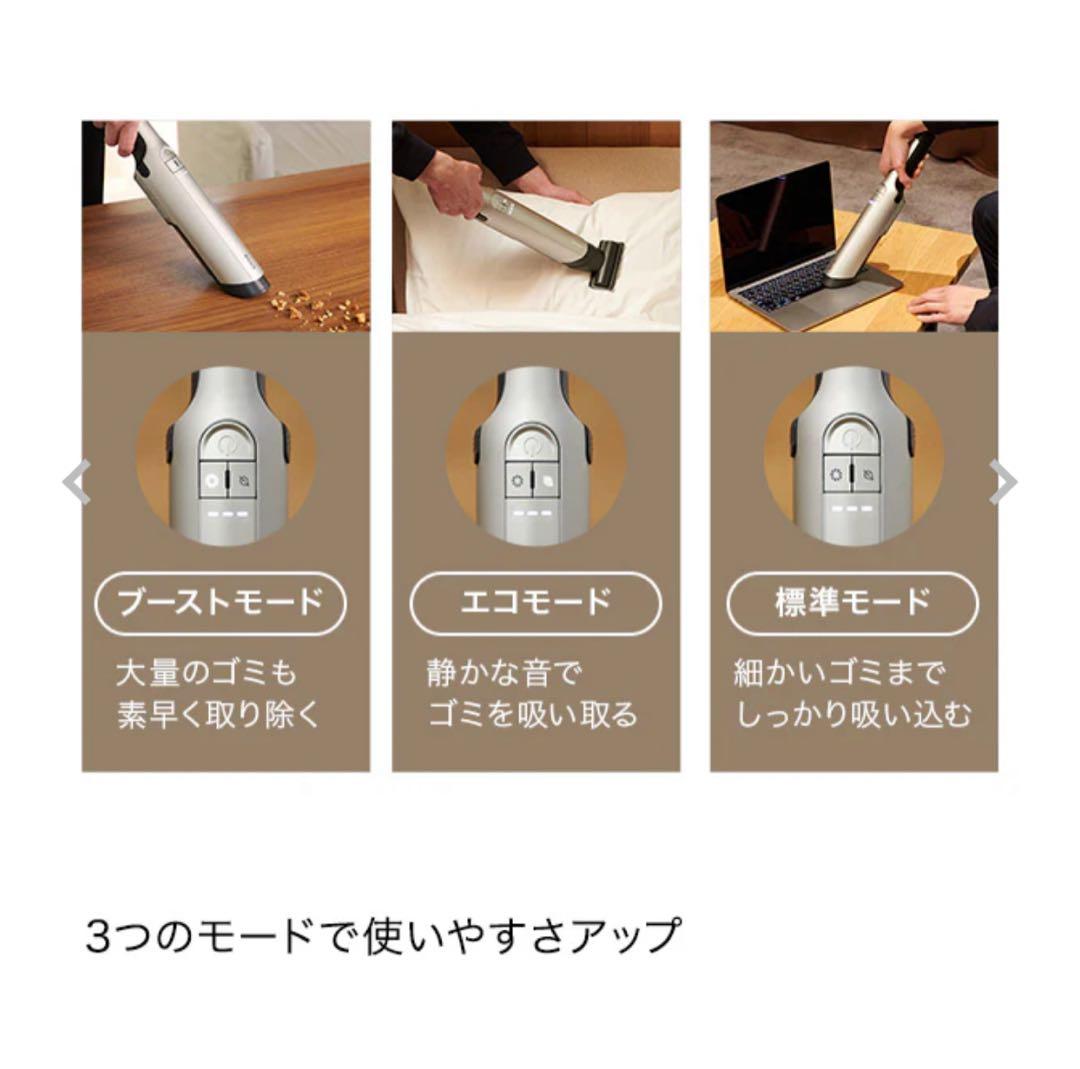 ブーストモード

大量のゴミも
素早く取り除く

エコモード

静かな音で
ゴミを吸い取る

標準モード

細かいゴミまで
しっかり吸い込む

3つのモードで使いやすさアップ