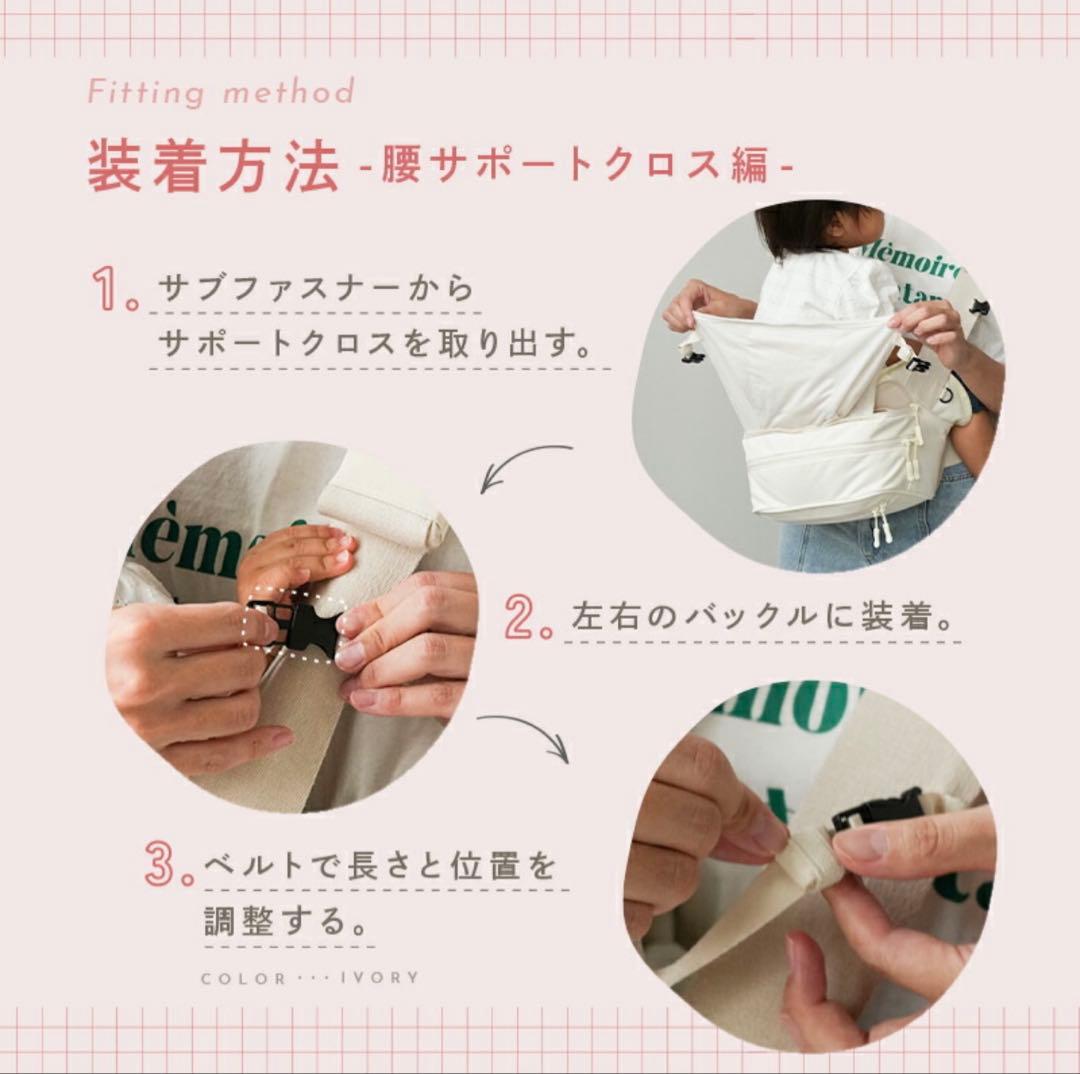 Fitting method

装着方法 -腰サポートクロス編-

1. サブファスナーから
サポートクロスを取り出す。

2. 左右のバックルに装着。

3. ベルトで長さと位置を
調整する。

COLOR・・・IVORY