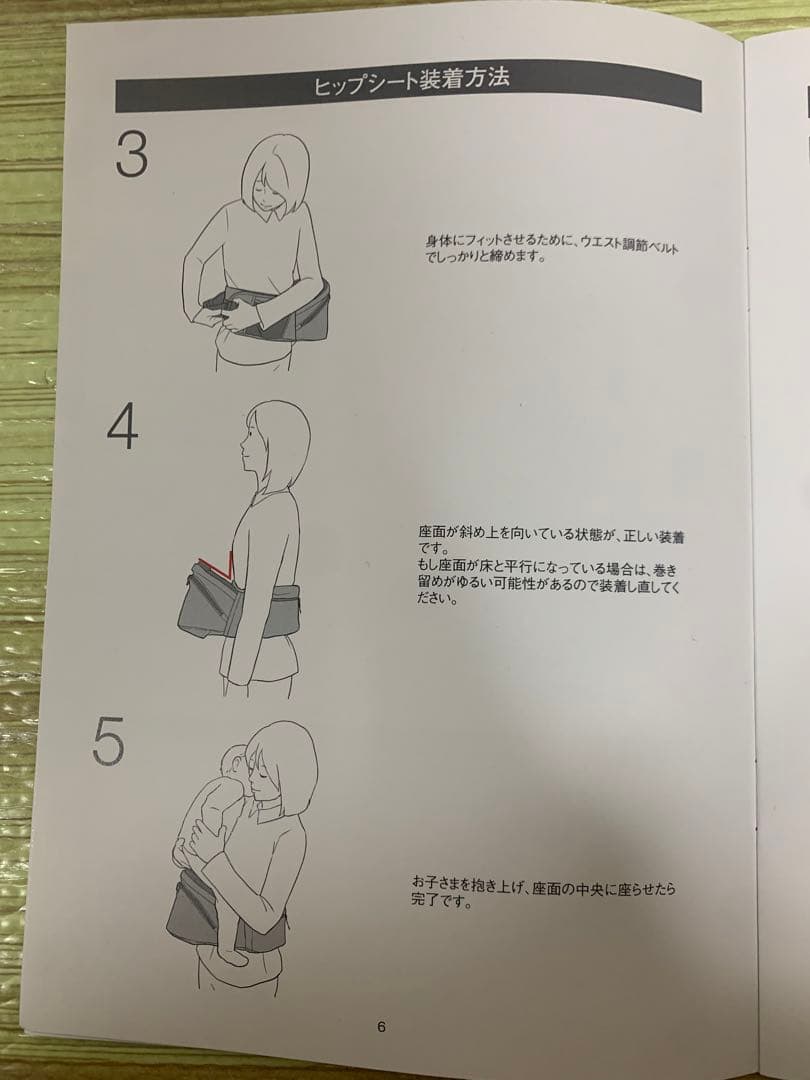 ヒップシート装着方法

3

身体にフィットさせるために、ウエスト調節ベルトでしっかりと締めます。

4

座面が斜め上を向いている状態が、正しい装着です。
もし座面が床と平行になっている場合は、巻き留めがゆるい可能性があるので装着し直してください。

5

お子さまを抱き上げ、座面の中央に座らせたら完了です。

6