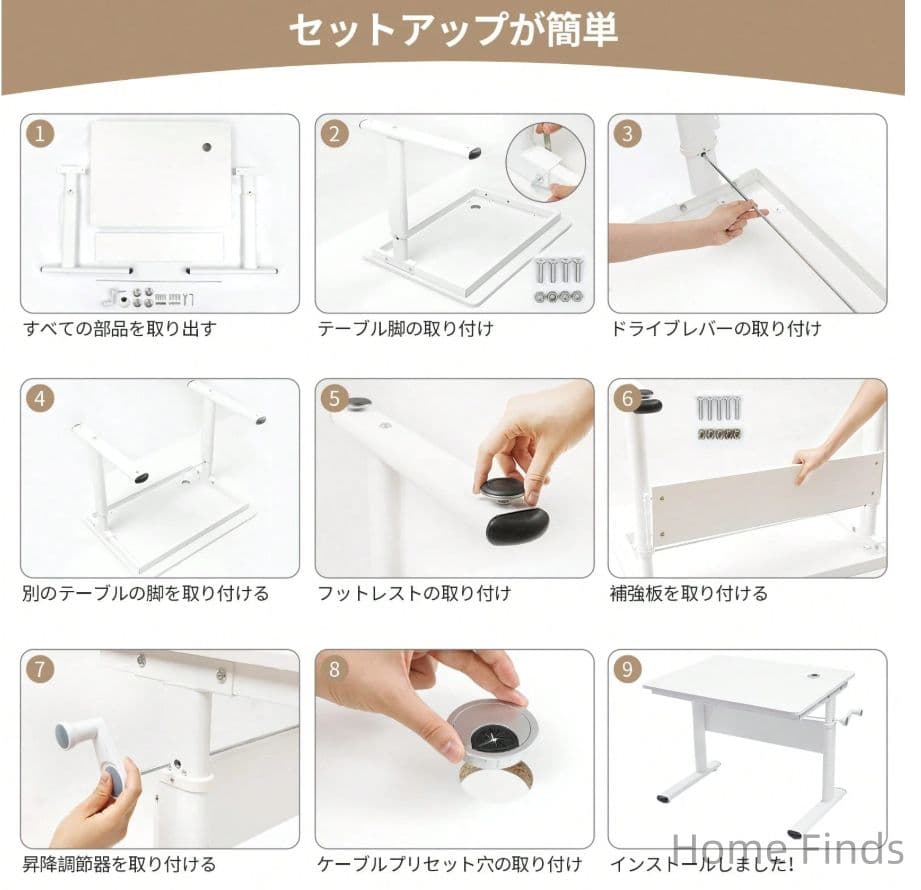 セットアップが簡単

1
すべての部品を取り出す

2
テーブル脚の取り付け

3
ドライブレバーの取り付け

4
別のテーブルの脚を取り付ける

5
フットレストの取り付け

6
補強板を取り付ける

7
昇降調節器を取り付ける

8
ケーブルプリセット穴の取り付け

9
インストールしました!

Home Finds