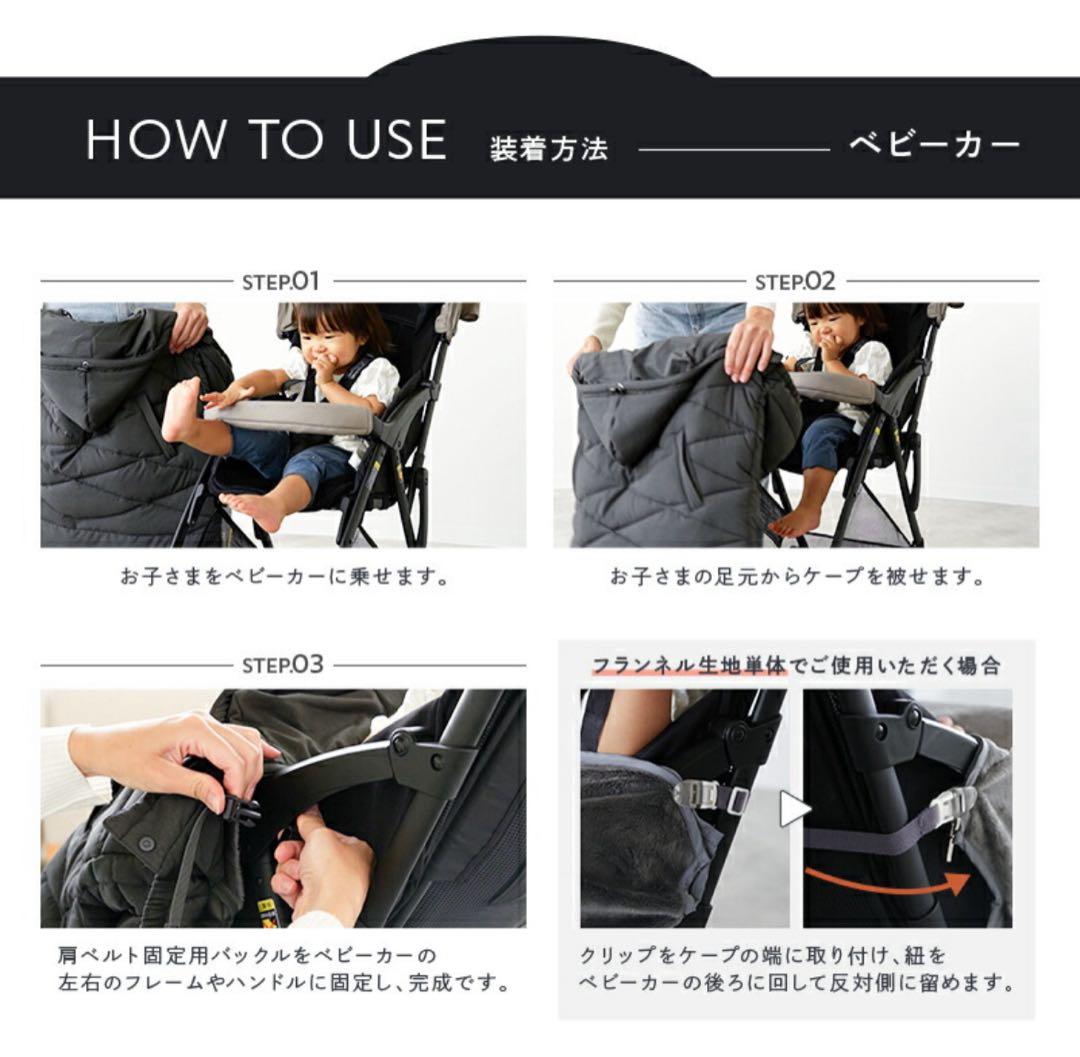 HOW TO USE 装着方法 ベビーカー

STEP.01

お子さまをベビーカーに乗せます。

STEP.02

お子さまの足元からケープを被せます。

STEP.03

肩ベルト固定用バックルをベビーカーの左右のフレームやハンドルに固定し、完成です。

フランネル生地単体でご使用いただく場合

クリップをケープの端に取り付け、紐をベビーカーの後ろに回して反対側に留めます。