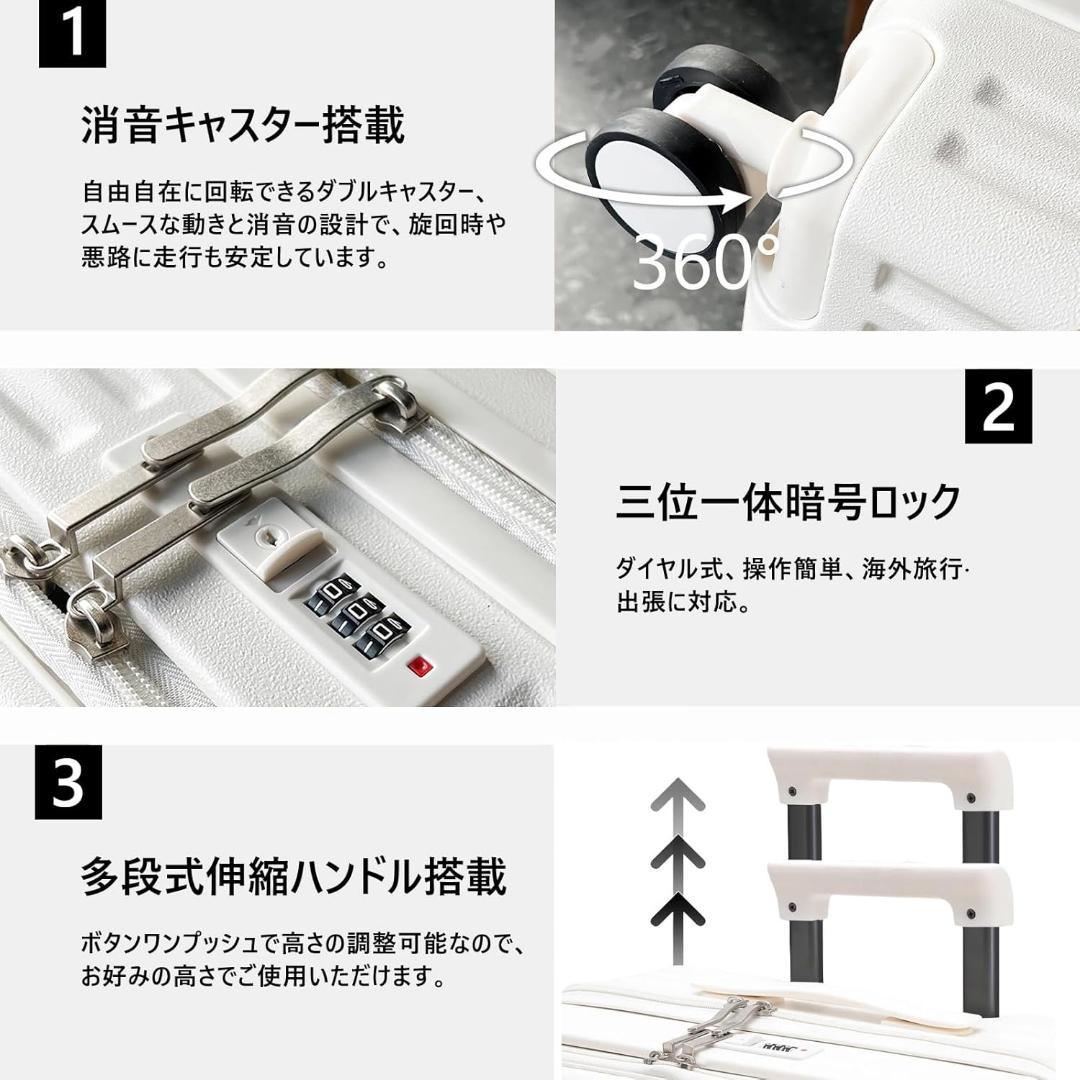 1

消音キャスター搭載

自由自在に回転できるダブルキャスター、スムースな動きと消音の設計で、旋回時や悪路に走行も安定しています。

360°

2

三位一体暗号ロック

ダイヤル式、操作簡単、海外旅行·出張に対応。

000

3

多段式伸縮ハンドル搭載

ボタンワンプッシュで高さの調整可能なので、お好みの高さでご使用いただけます。