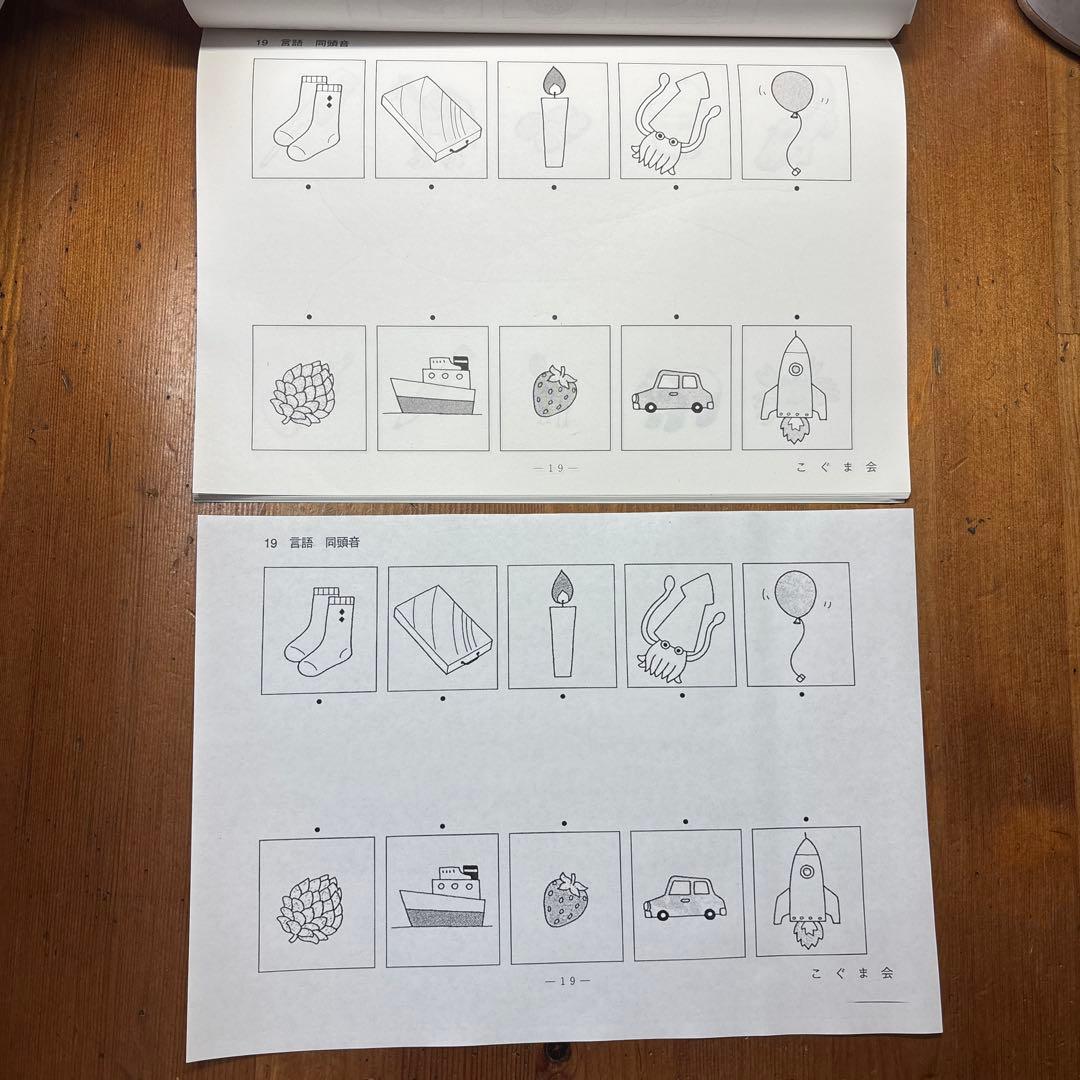 19 言語 同頭音

—19—

こぐま会

19 言語 同頭音

—19—

こぐま会