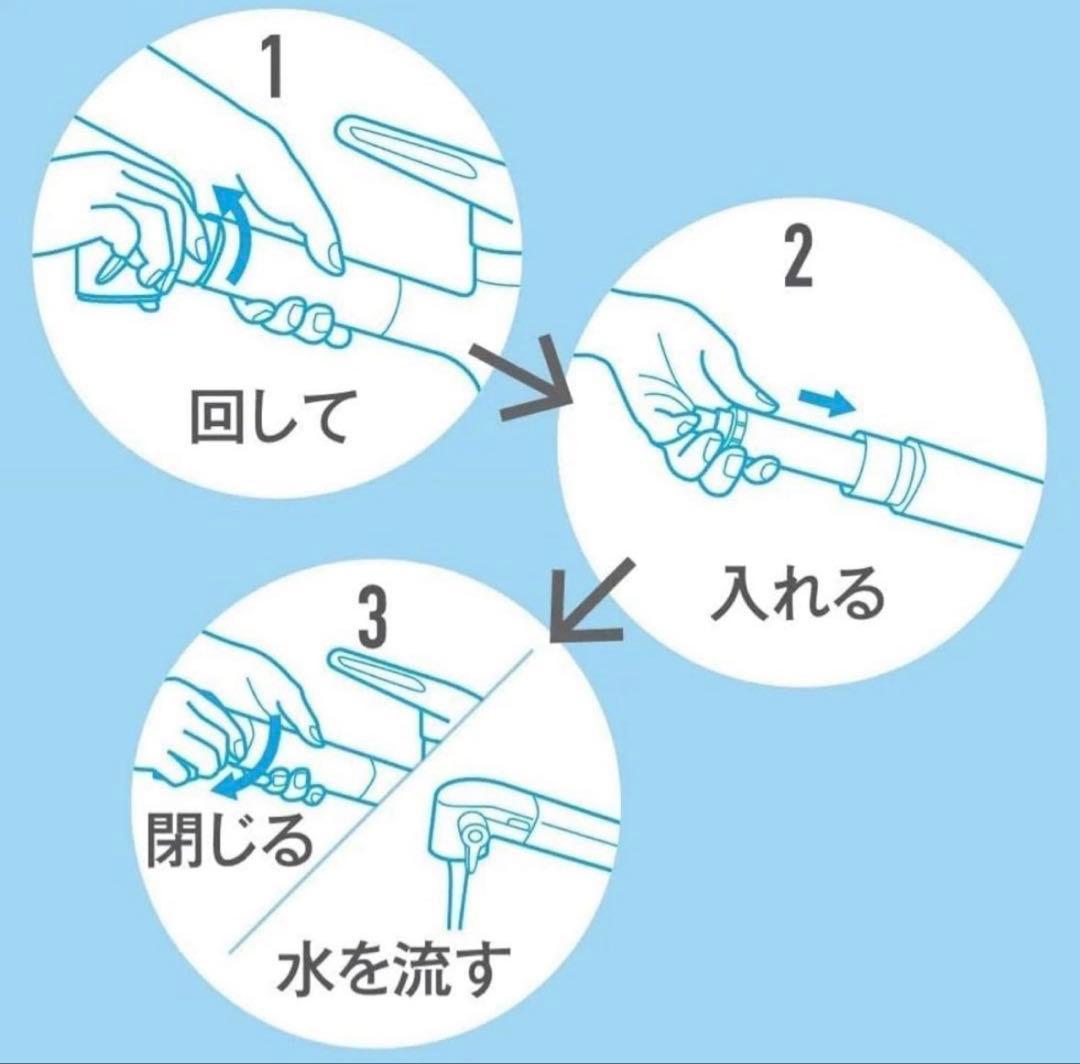 1

回して

2

入れる

3

閉じる

水を流す