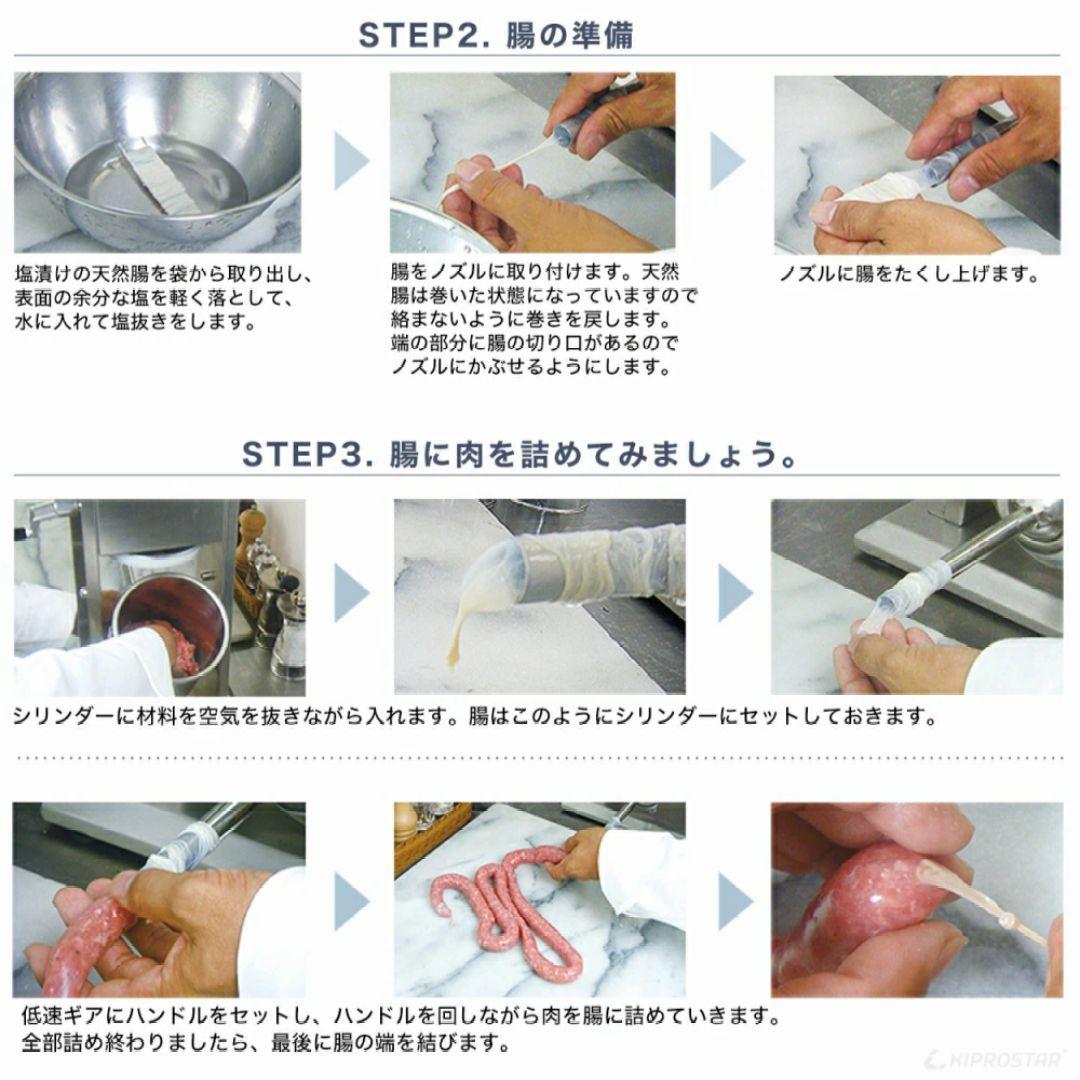 STEP2. 腸の準備

塩漬けの天然腸を袋から取り出し、表面の余分な塩を軽く落として、水に入れて塩抜きをします。

腸をノズルに取り付けます。天然腸は巻いた状態になっていますので絡まないように巻きを戻します。端の部分に腸の切り口があるのでノズルにかぶせるようにします。

ノズルに腸をたくし上げます。

STEP3. 腸に肉を詰めてみましょう。

シリンダーに材料を空気を抜きながら入れます。腸はこのようにシリンダーにセットしておきます。

低速ギアにハンドルをセットし、ハンドルを回しながら肉を腸に詰めていきます。全部詰め終わりましたら、最後に腸の端を結びます。

KIPROSTAR