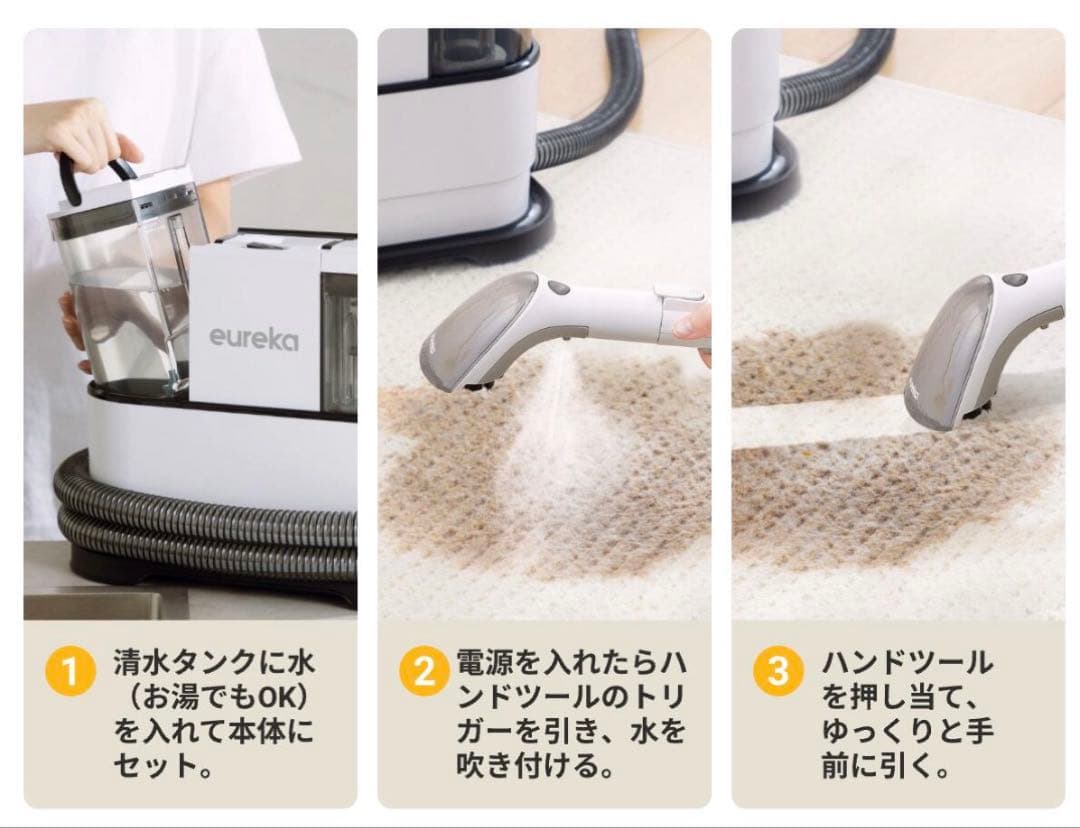 eureka

1 清水タンクに水（お湯でもOK）を入れて本体にセット。

2 電源を入れたらハンドツールのトリガーを引き、水を吹き付ける。

3 ハンドツールを押し当て、ゆっくりと手前に引く。