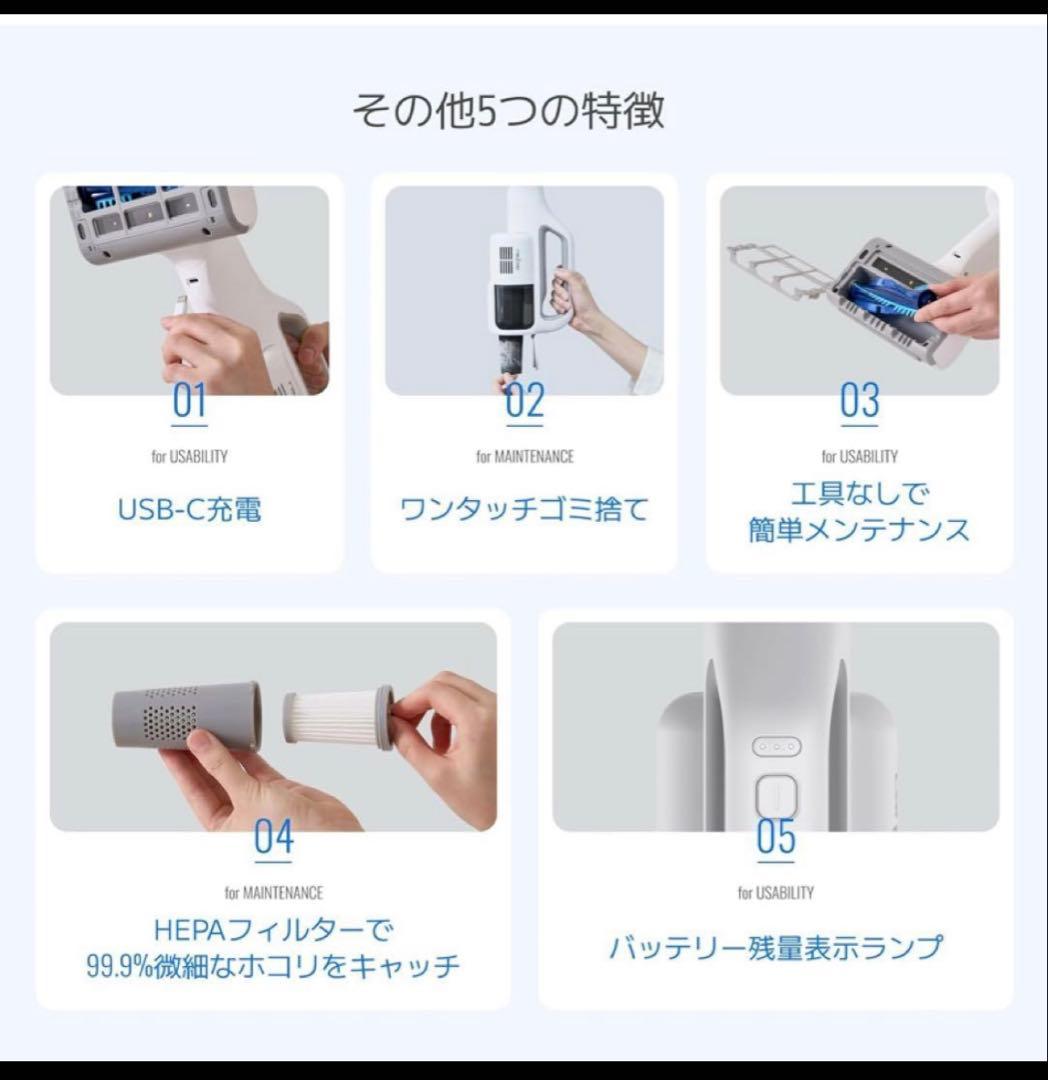 その他5つの特徴

01
for USABILITY
USB-C充電

02
for MAINTENANCE
ワンタッチゴミ捨て

03
for USABILITY
工具なしで
簡単メンテナンス

04
for MAINTENANCE
HEPAフィルターで
99.9%微細なホコリをキャッチ

05
for USABILITY
バッテリー残量表示ランプ