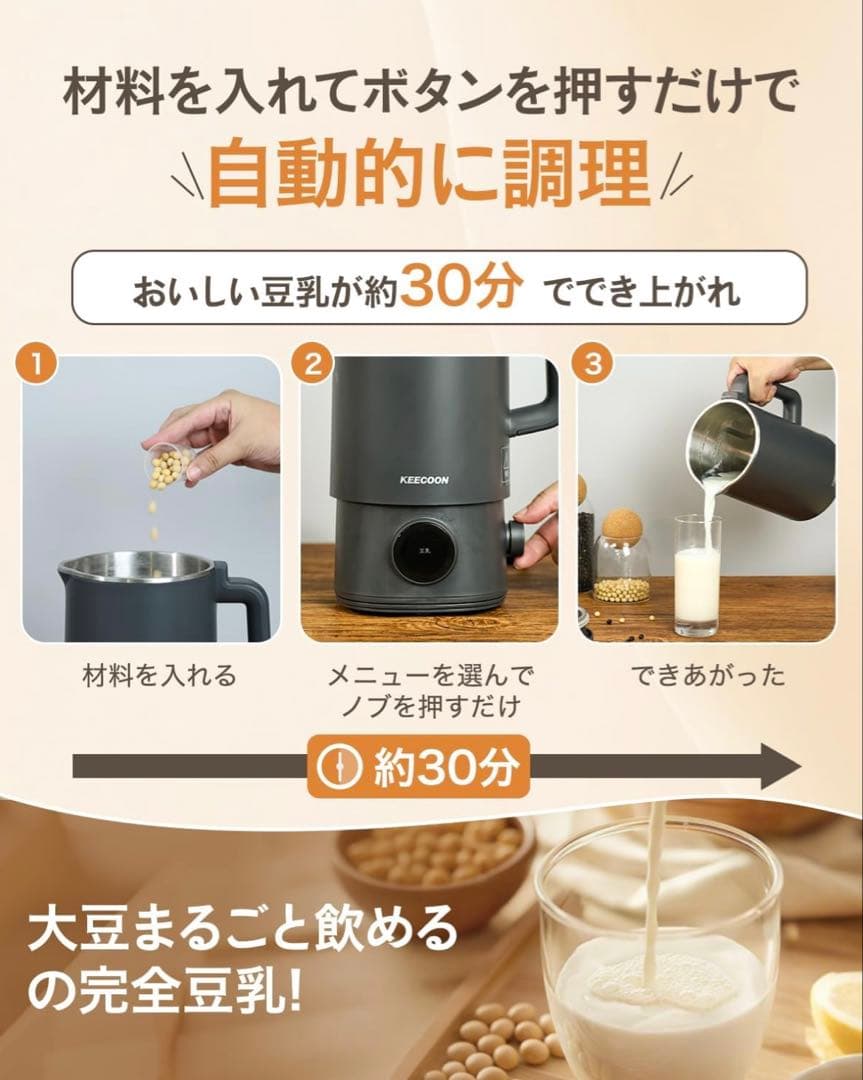 材料を入れてボタンを押すだけで

自動的に調理

おいしい豆乳が約30分 ででき上がれ

1

2

KEECOON

豆乳

3

材料を入れる

メニューを選んでノブを押すだけ

できあがった

約30分

大豆まるごと飲めるの完全豆乳!