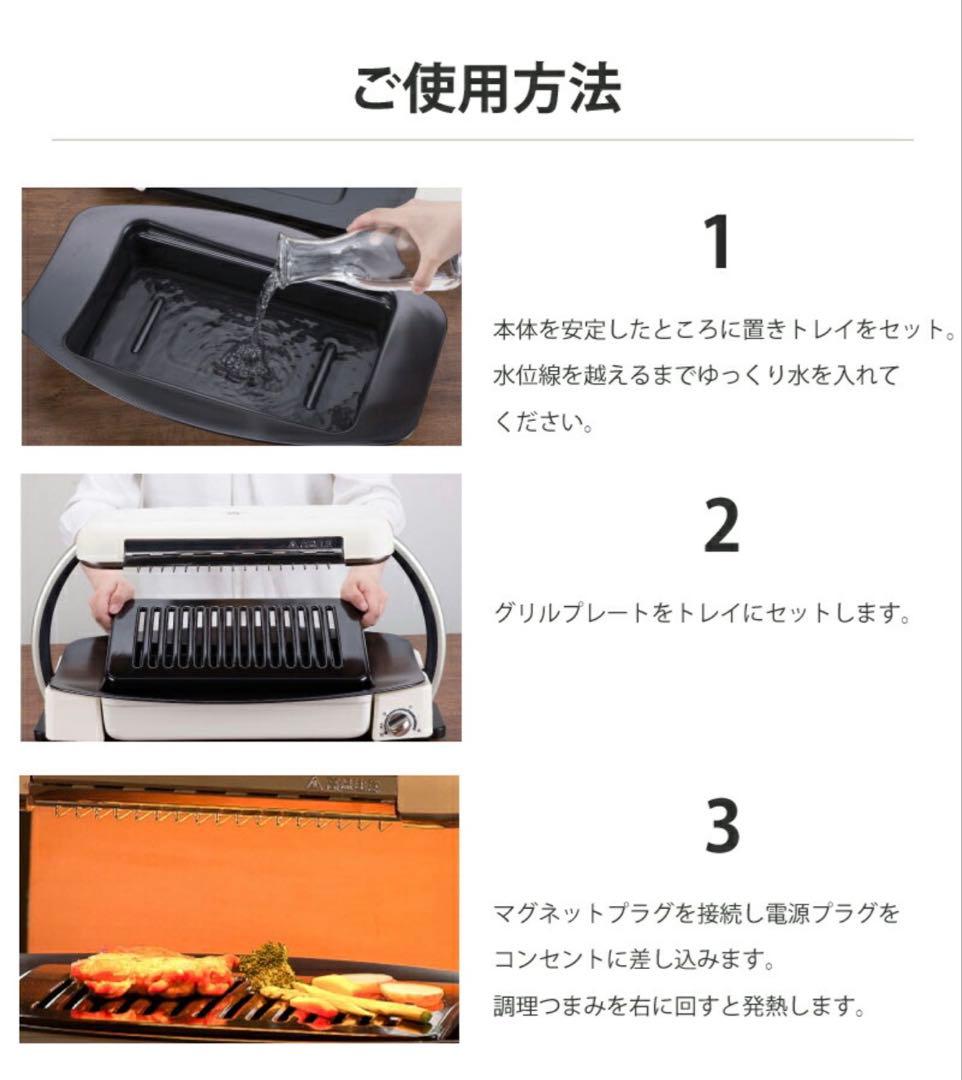 ご使用方法

1

本体を安定したところに置きトレイをセット。水位線を越えるまでゆっくり水を入れてください。

2

グリルプレートをトレイにセットします。

3

マグネットプラグを接続し電源プラグをコンセントに差し込みます。
調理つまみを右に回すと発熱します。