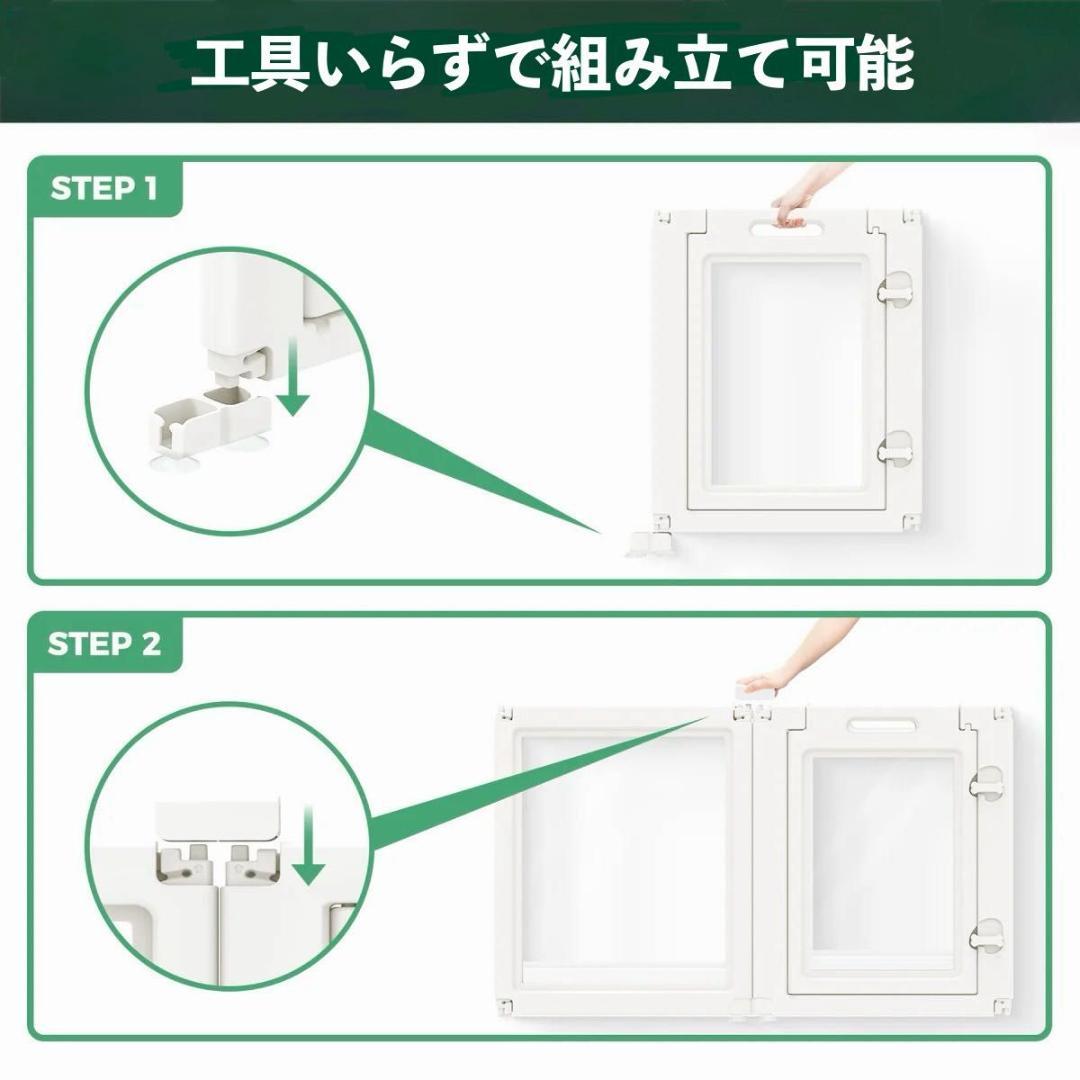 工具いらずで組み立て可能

STEP 1

STEP 2