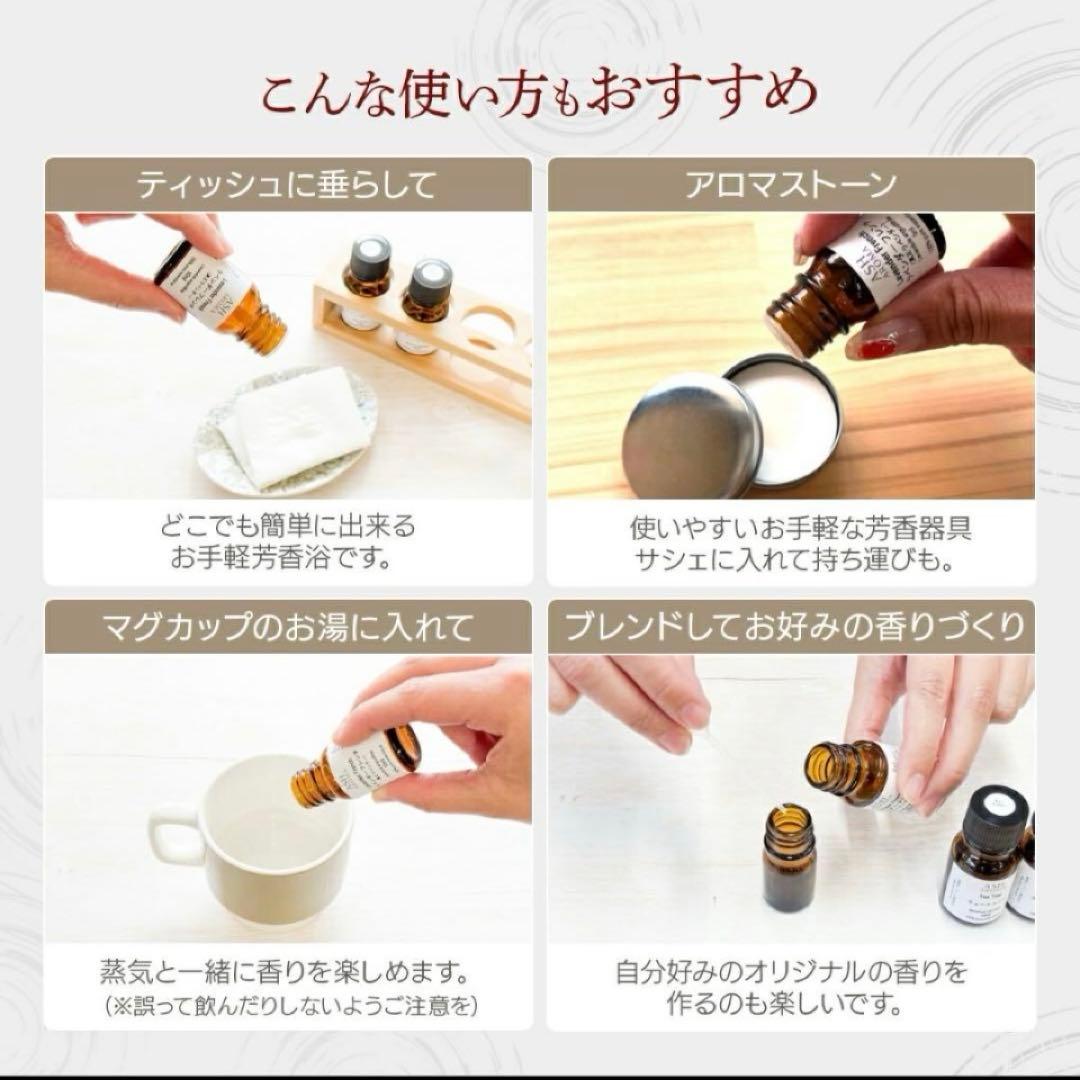 こんな使い方もおすすめ

ティッシュに垂らして

どこでも簡単に出来る
お手軽芳香浴です。

アロマストーン

使いやすいお手軽な芳香器具
サシェに入れて持ち運びも。

マグカップのお湯に入れて

蒸気と一緒に香りを楽しめます。
(※誤って飲んだりしないようご注意を)

ブレンドしてお好みの香りづくり

自分好みのオリジナルの香りを
作るのも楽しいです。