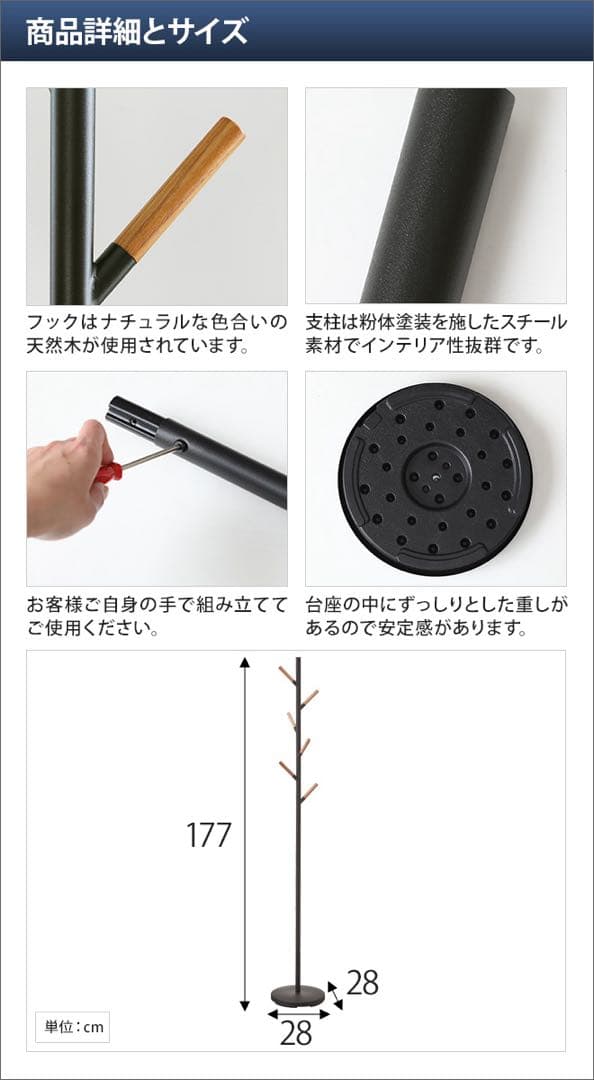 商品詳細とサイズ

フックはナチュラルな色合いの天然木が使用されています。

支柱は粉体塗装を施したスチール素材でインテリア性抜群です。

お客様ご自身の手で組み立ててご使用ください。

台座の中にずっしりとした重しがあるので安定感があります。

177

28

28

単位：cm