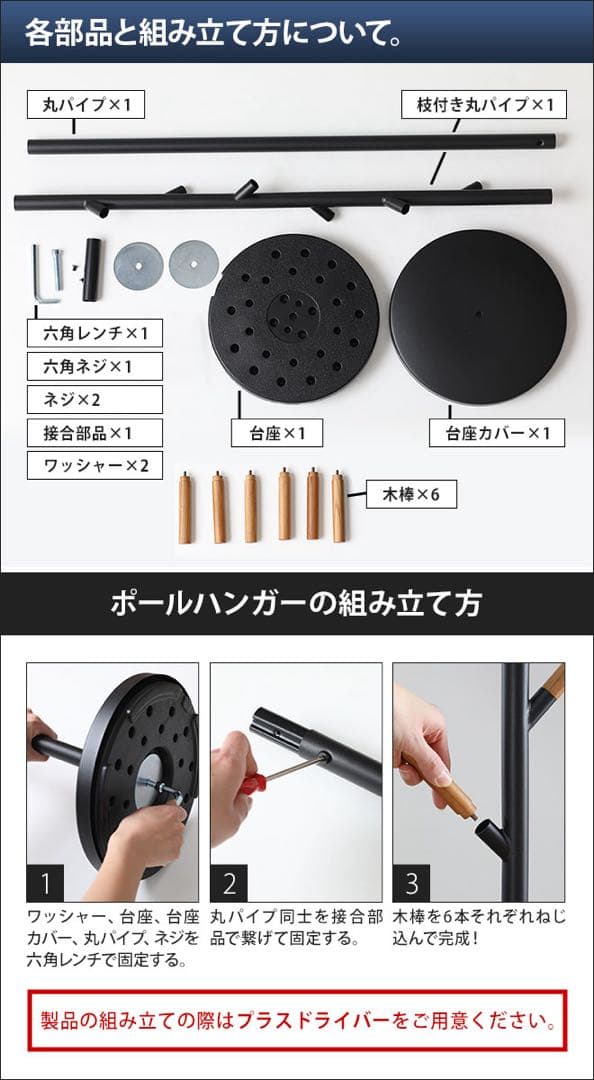 各部品と組み立て方について。

丸パイプ×1

枝付き丸パイプ×1

六角レンチ×1

六角ネジ×1

ネジ×2

接合部品×1

ワッシャー×2

台座×1

台座カバー×1

木棒×6

ポールハンガーの組み立て方

1
ワッシャー、台座、台座カバー、丸パイプ、ネジを六角レンチで固定する。

2
丸パイプ同士を接合部品で繋げて固定する。

3
木棒を6本それぞれねじ込んで完成！

製品の組み立ての際はプラスドライバーをご用意ください。