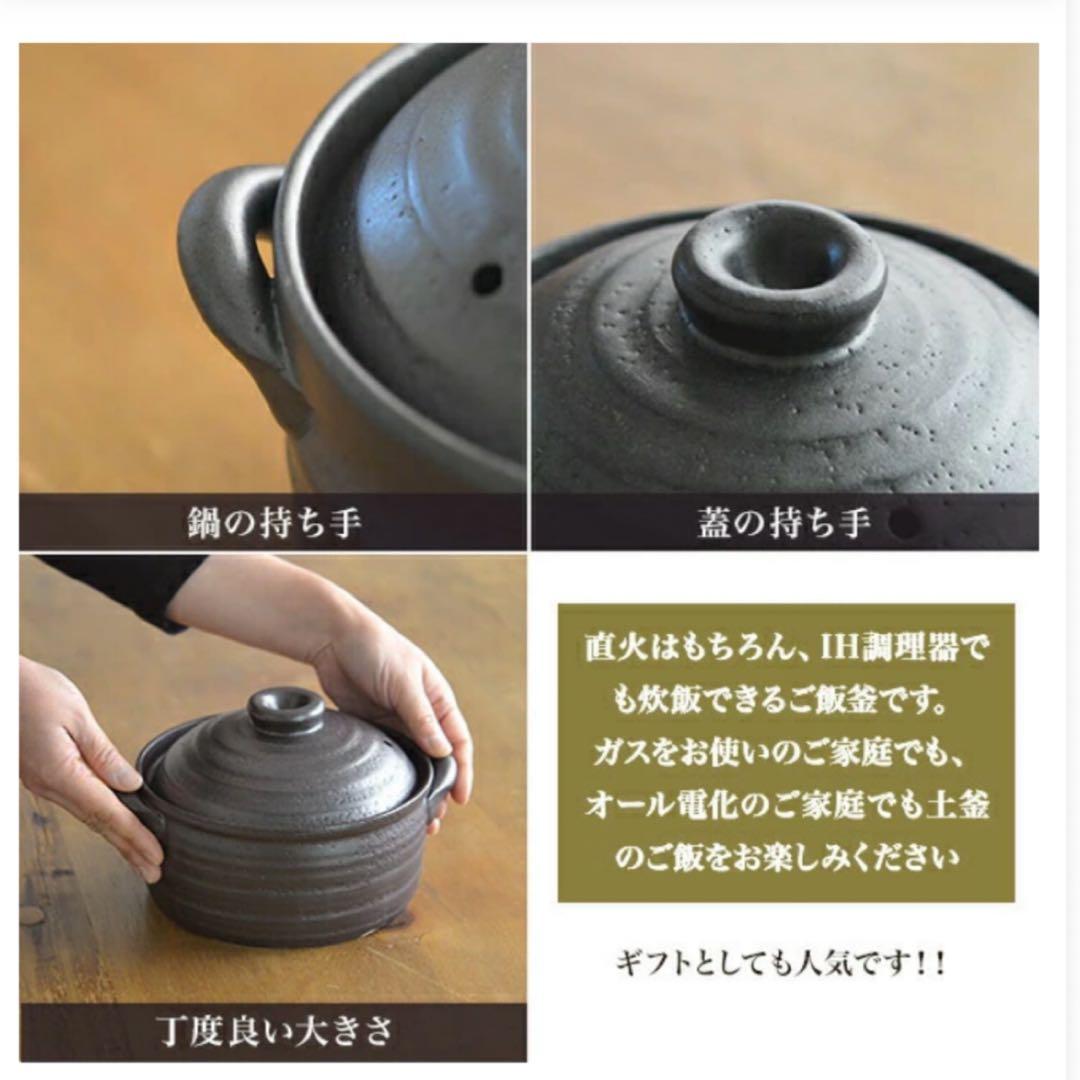 鍋の持ち手

蓋の持ち手

丁度良い大きさ

直火はもちろん、IH調理器でも炊飯できるご飯釜です。ガスをお使いのご家庭でも、オール電化のご家庭でも土釜のご飯をお楽しみください

ギフトとしても人気です！！