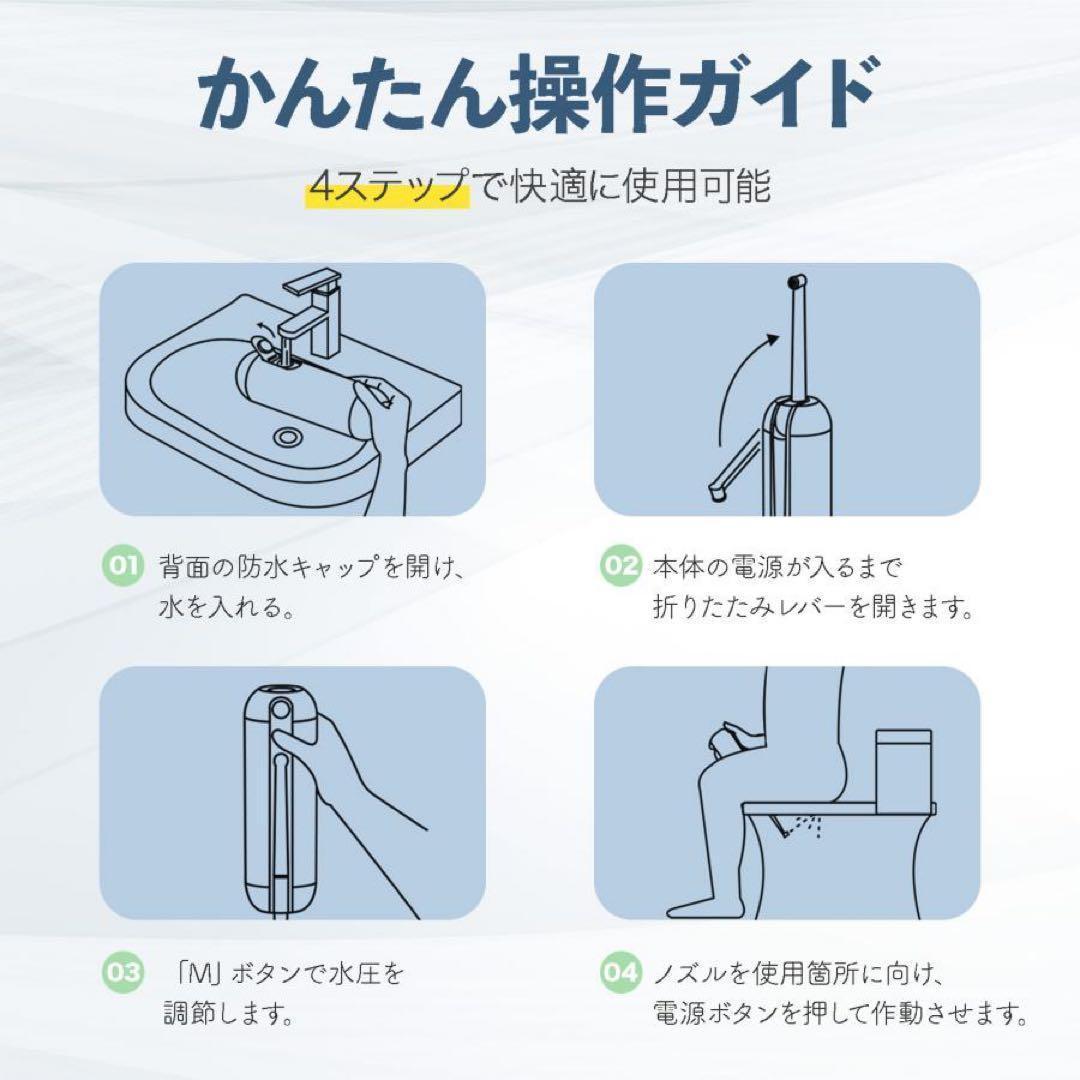 かんたん操作ガイド

4ステップで快適に使用可能

01 背面の防水キャップを開け、水を入れる。

02 本体の電源が入るまで折りたたみレバーを開きます。

03 「M」ボタンで水圧を調節します。

04 ノズルを使用箇所に向け、電源ボタンを押して作動させます。