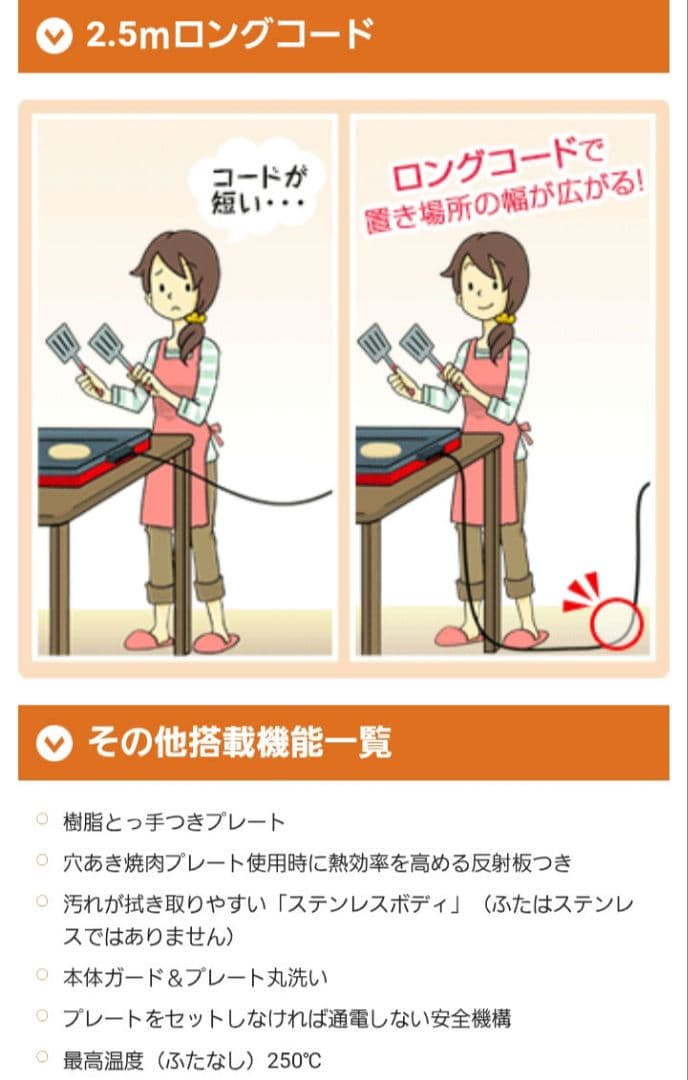 2.5mロングコード

コードが短い・・・

ロングコードで置き場所の幅が広がる!

その他搭載機能一覧

樹脂とっ手つきプレート

穴あき焼肉プレート使用時に熱効率を高める反射板つき

汚れが拭き取りやすい「ステンレスボディ」（ふたはステンレスではありません）

本体ガード＆プレート丸洗い

プレートをセットしなければ通電しない安全機構

最高温度（ふたなし）250℃