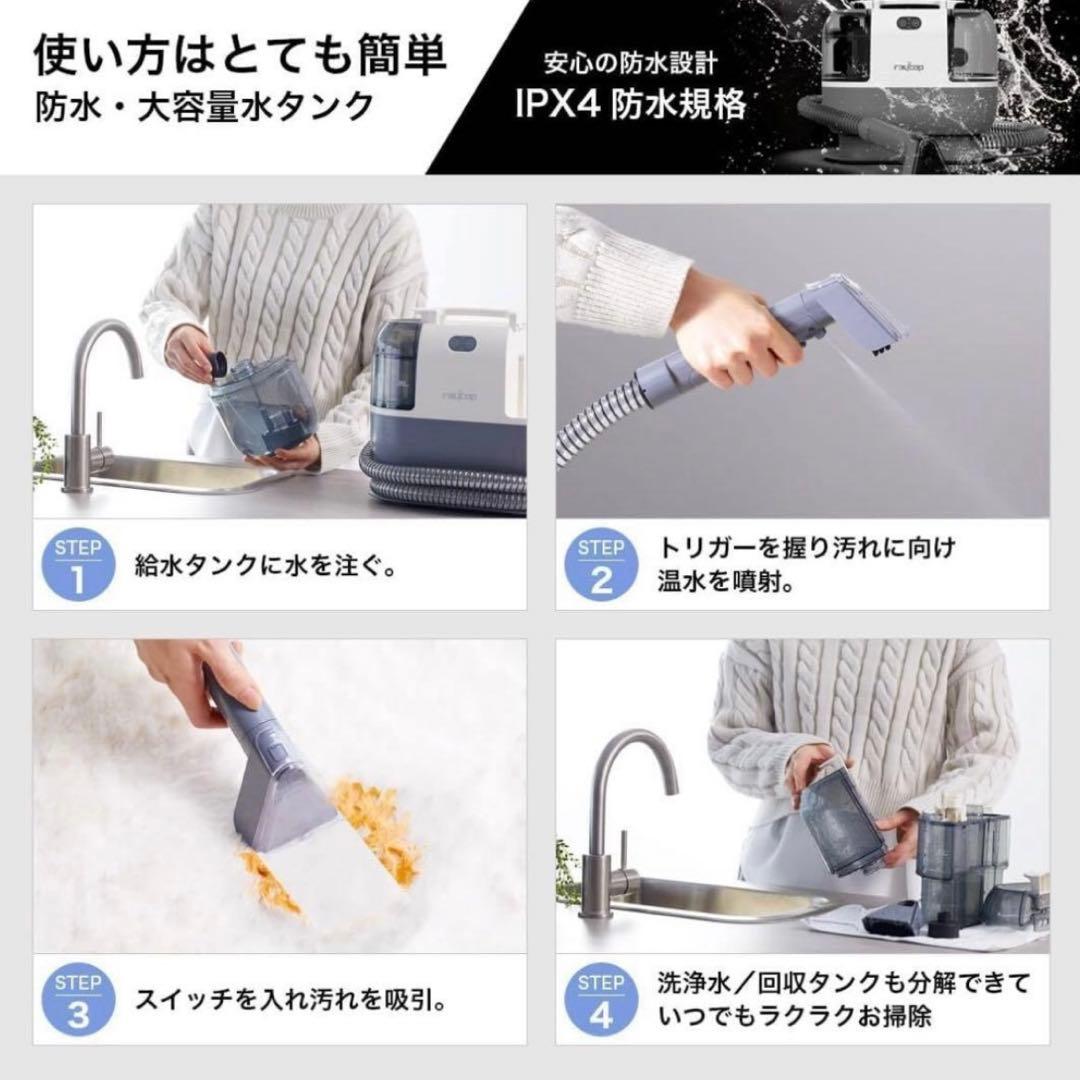 使い方はとても簡単
防水・大容量水タンク

安心の防水設計
IPX4 防水規格

raycop

raycop

STEP
1
給水タンクに水を注ぐ。

STEP
2
トリガーを握り汚れに向け温水を噴射。

STEP
3
スイッチを入れ汚れを吸引。

STEP
4
洗浄水／回収タンクも分解できていつでもラクラクお掃除