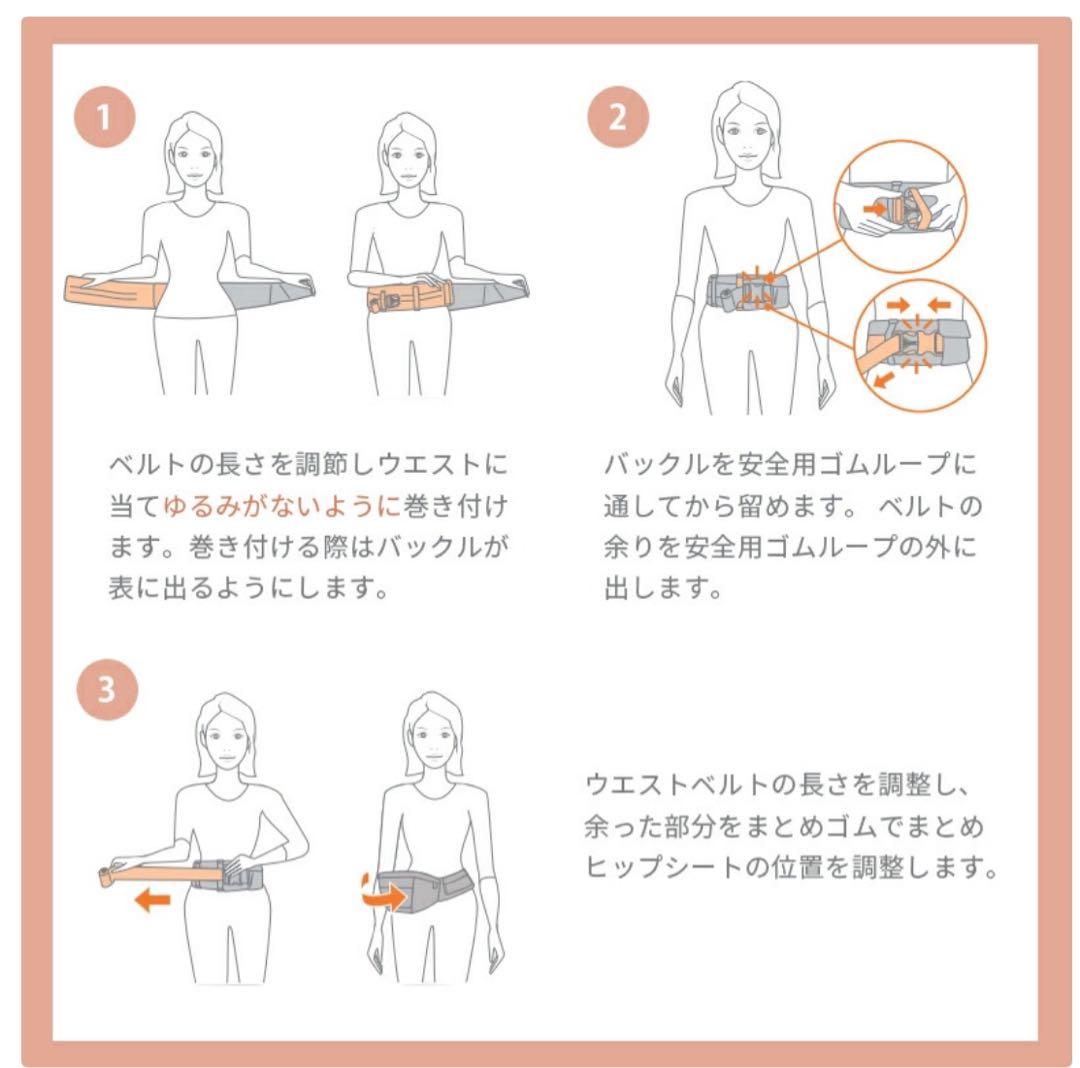 1

ベルトの長さを調節しウエストに当てゆるみがないように巻き付けます。巻き付ける際はバックルが表に出るようにします。

2

バックルを安全用ゴムループに通してから留めます。 ベルトの余りを安全用ゴムループの外に出します。

3

ウエストベルトの長さを調整し、余った部分をまとめゴムでまとめヒップシートの位置を調整します。