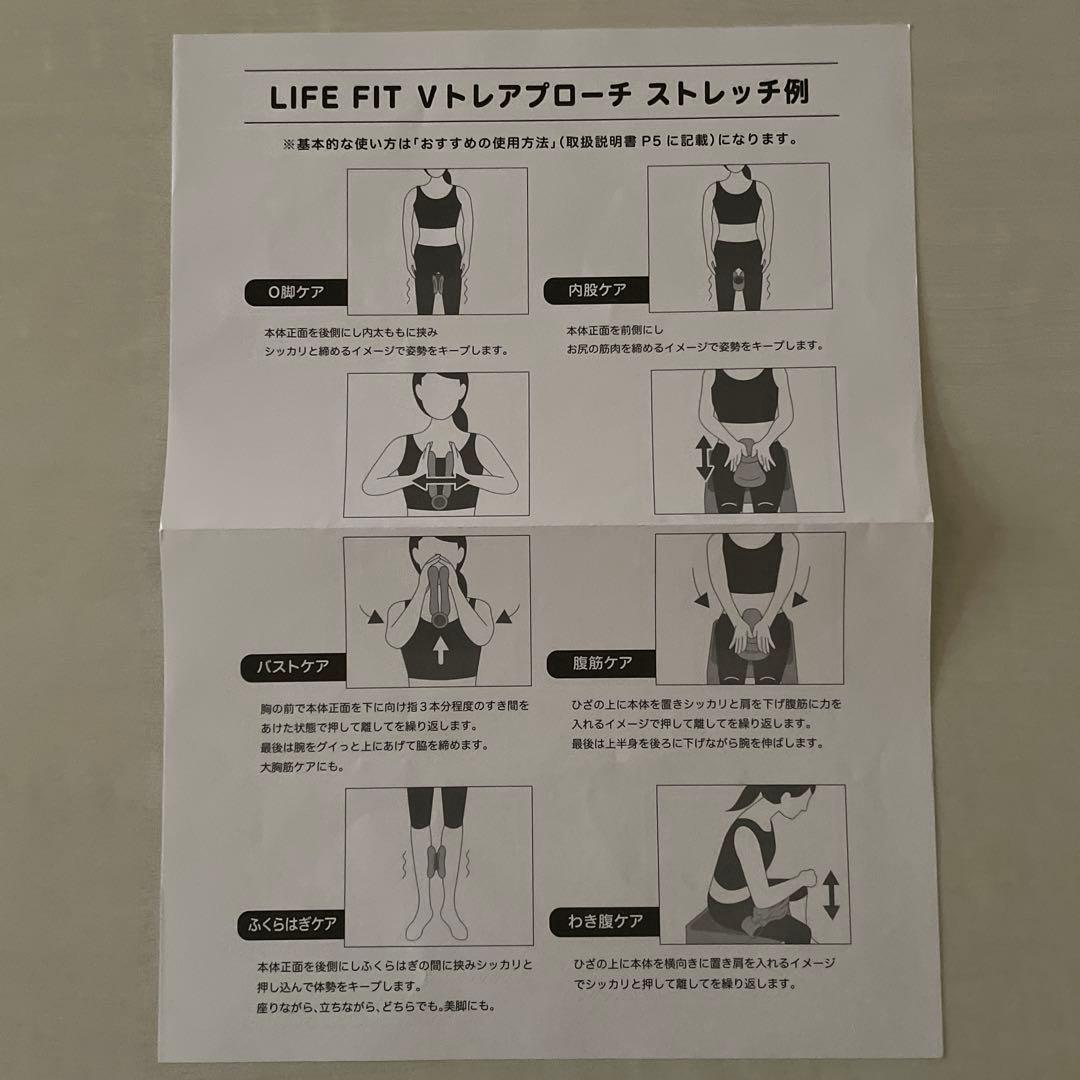 LIFE FIT Vトレアプローチ ストレッチ例

※基本的な使い方は「おすすめの使用方法」(取扱説明書 P5 に記載)になります。

O脚ケア

本体正面を後側にし内太ももに挟み
シッカリと締めるイメージで姿勢をキープします。

内股ケア

本体正面を前側にし
お尻の筋肉を締めるイメージで姿勢をキープします。

バストケア

胸の前で本体正面を下に向け指3本分程度のすき間をあけた状態で押して離してを繰り返します。
最後は腕をグイっと上にあげて脇を締めます。
大胸筋ケアにも。

腹筋ケア

ひざの上に本体を置きシッカリと肩を下げ腹筋に力を入れるイメージで押して離してを繰り返します。
最後は上半身を後ろに下げながら腕を伸ばします。

ふくらはぎケア

本体正面を後側にしふくらはぎの間に挟みシッカリと押し込んで体勢をキープします。
座りながら、立ちながら、どちらでも。美脚にも。

わき腹ケア

ひざの上に本体を横向きに置き肩を入れるイメージでシッカリと押して離してを繰り返します。