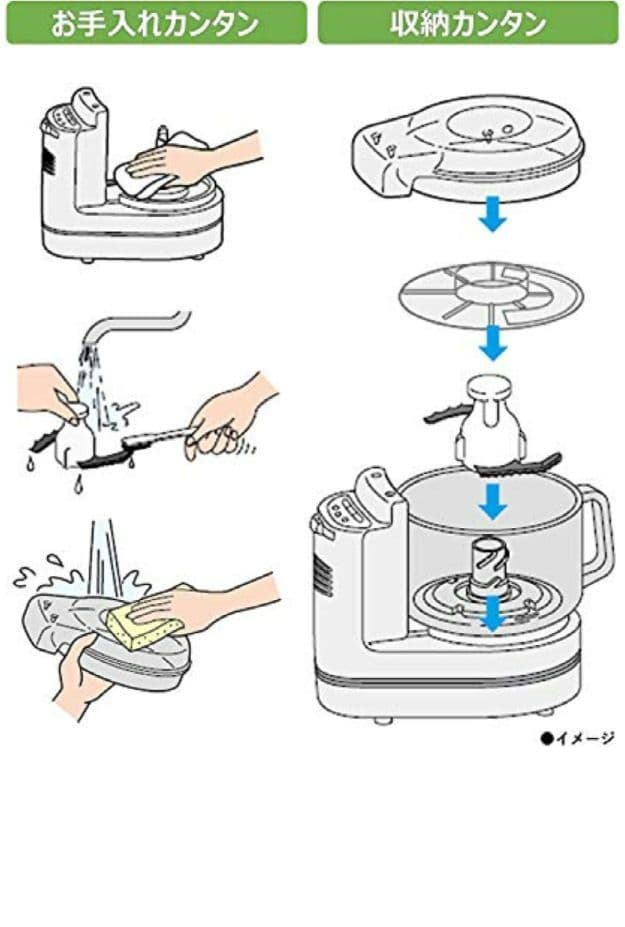 お手入れカンタン

収納カンタン

●イメージ