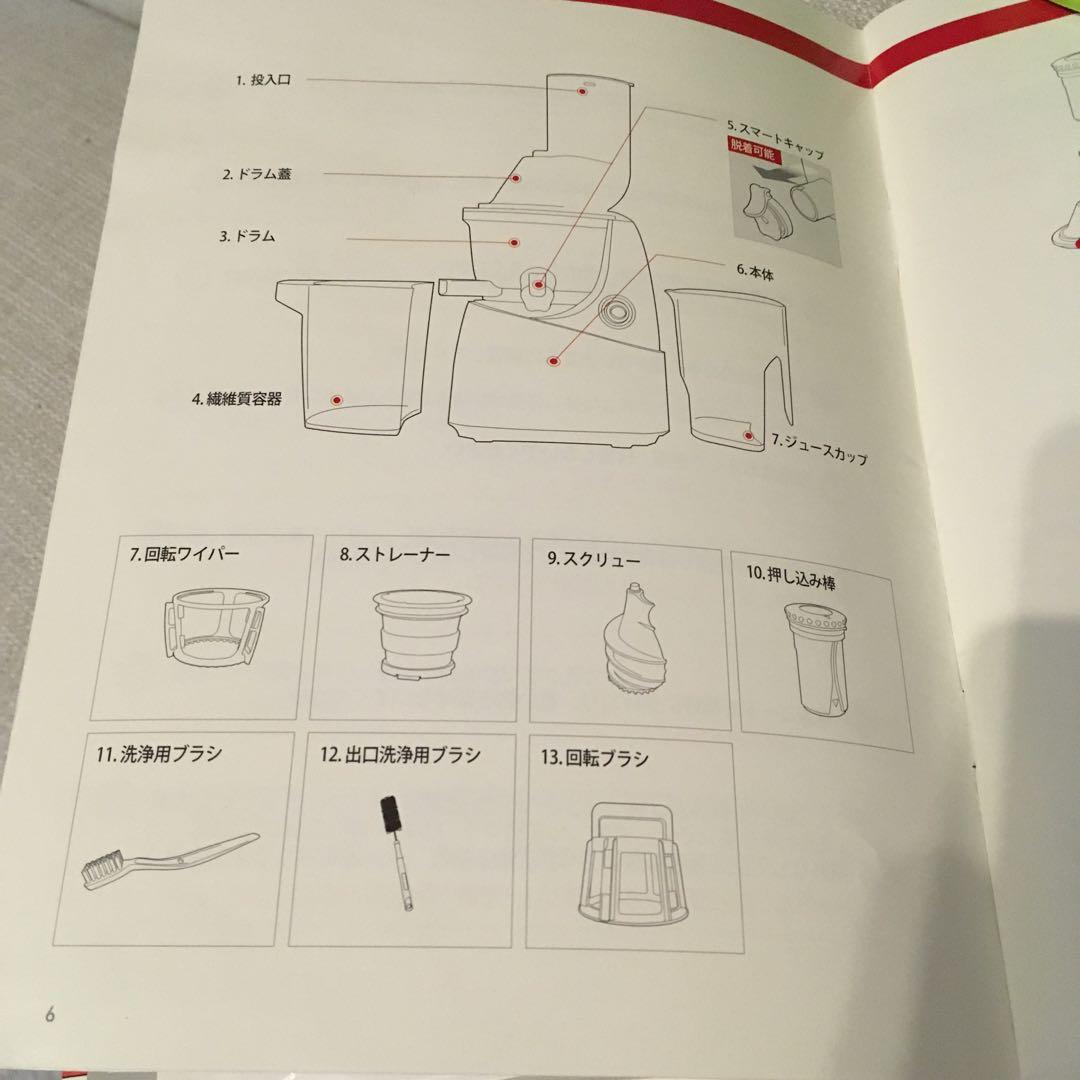 1. 投入口

2. ドラム蓋

3. ドラム

4. 繊維質容器

5. スマートキャップ
脱着可能

6. 本体

7. ジュースカップ

7. 回転ワイパー

8. ストレーナー

9. スクリュー

10. 押し込み棒

11. 洗浄用ブラシ

12. 出口洗浄用ブラシ

13. 回転ブラシ

6