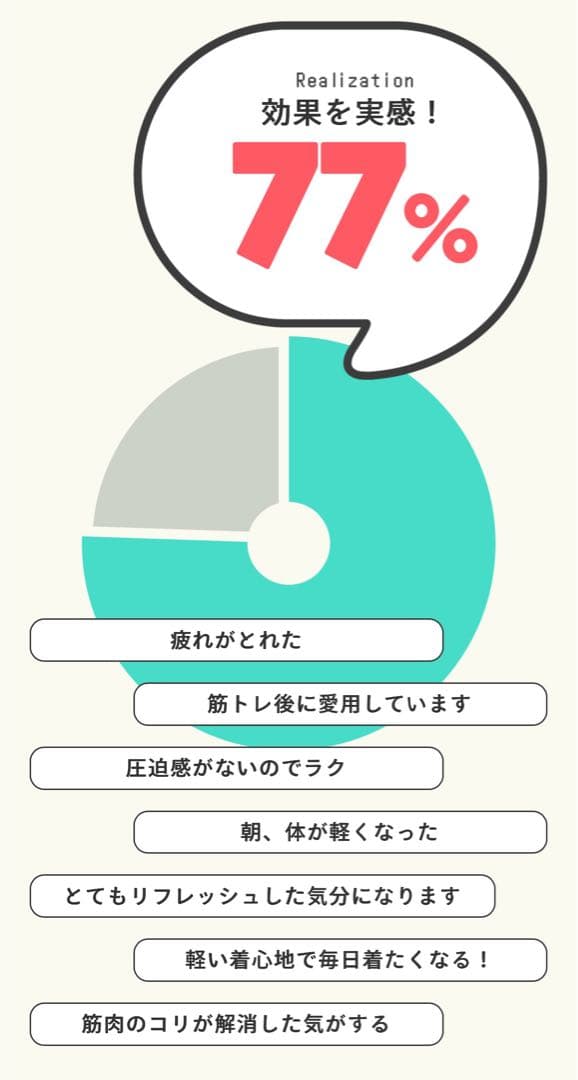 Realization
効果を実感！
77%

疲れがとれた

筋トレ後に愛用しています

圧迫感がないのでラク

朝、体が軽くなった

とてもリフレッシュした気分になります

軽い着心地で毎日着たくなる！

筋肉のコリが解消した気がする