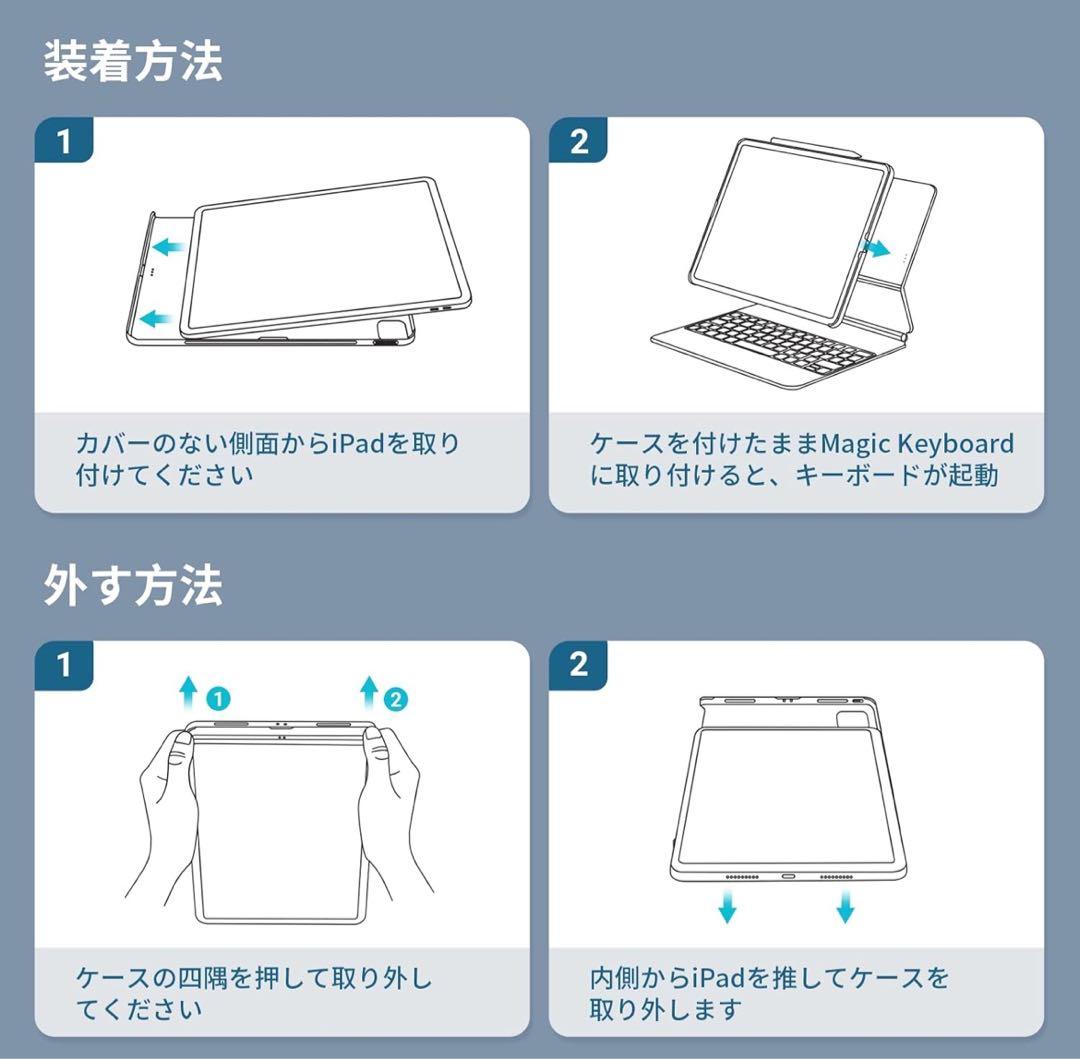 装着方法

1

カバーのない側面からiPadを取り付けてください

2

ケースを付けたままMagic Keyboardに取り付けると、キーボードが起動

外す方法

1

1 2

ケースの四隅を押して取り外してください

2

内側からiPadを推してケースを取り外します