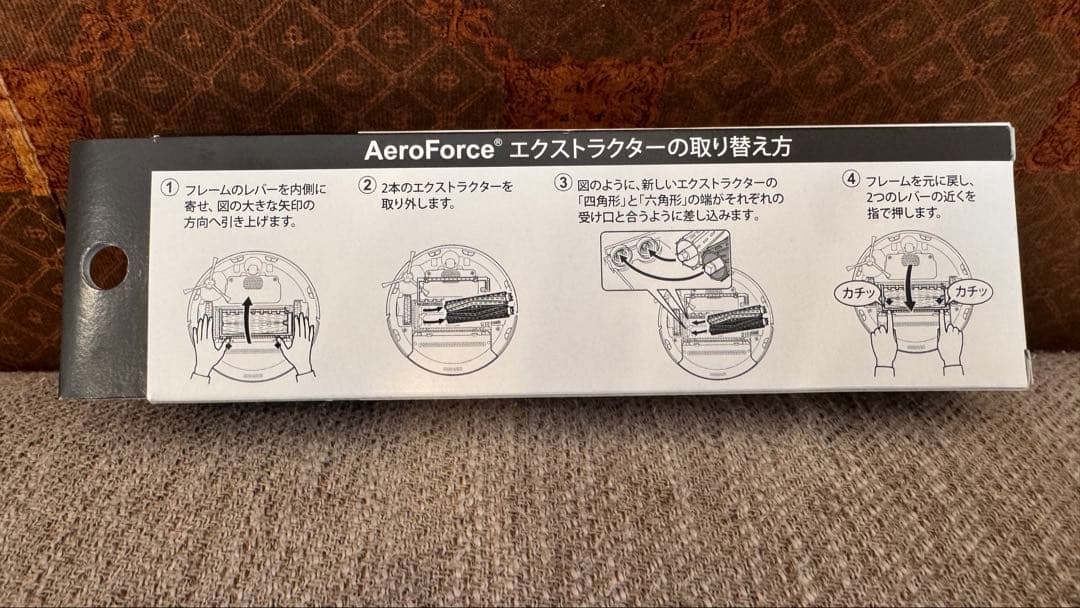 AeroForce® エクストラクターの取り替え方

① フレームのレバーを内側に寄せ、図の大きな矢印の方向へ引き上げます。

② 2本のエクストラクターを取り外します。

③ 図のように、新しいエクストラクターの「四角形」と「六角形」の端がそれぞれの受け口と合うように差し込みます。

④ フレームを元に戻し、2つのレバーの近くを指で押します。

カチッ

カチッ