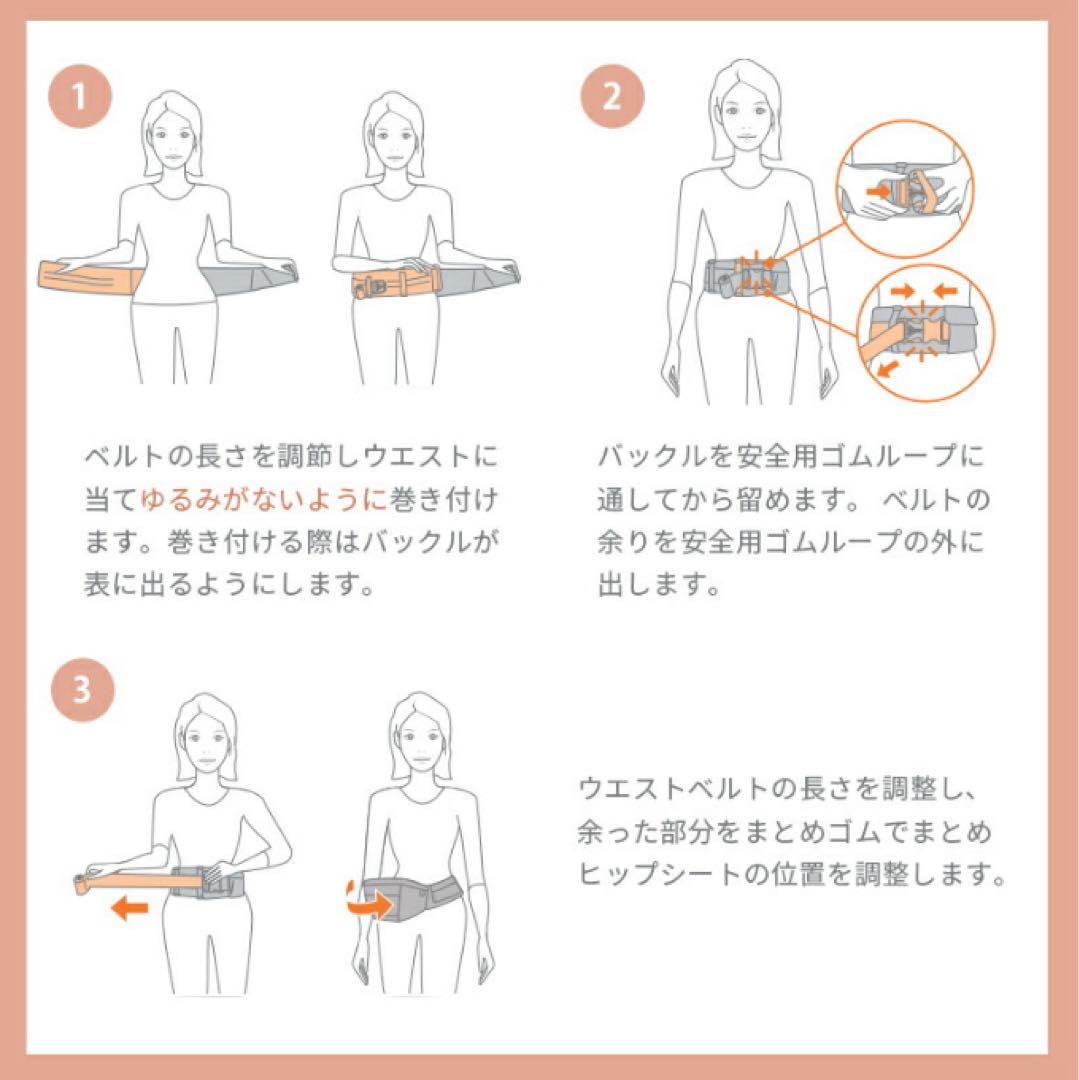 1

ベルトの長さを調節しウエストに当てゆるみがないように巻き付けます。巻き付ける際はバックルが表に出るようにします。

2

バックルを安全用ゴムループに通してから留めます。 ベルトの余りを安全用ゴムループの外に出します。

3

ウエストベルトの長さを調整し、余った部分をまとめゴムでまとめヒップシートの位置を調整します。