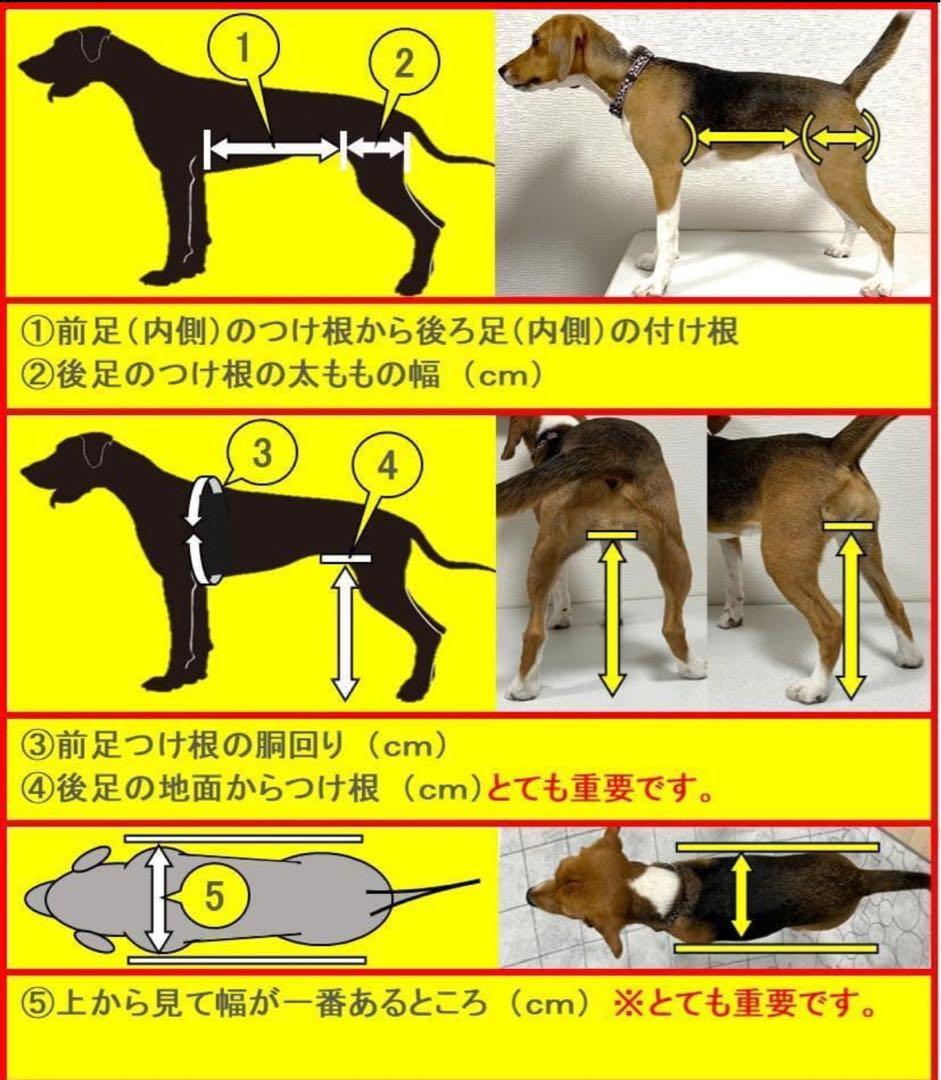 1
2

①前足（内側）のつけ根から後ろ足（内側）の付け根
②後足のつけ根の太ももの幅（cm）

3
4

③前足つけ根の胴回り（cm）
④後足の地面からつけ根（cm）とても重要です。

5

⑤上から見て幅が一番あるところ（cm）※とても重要です。