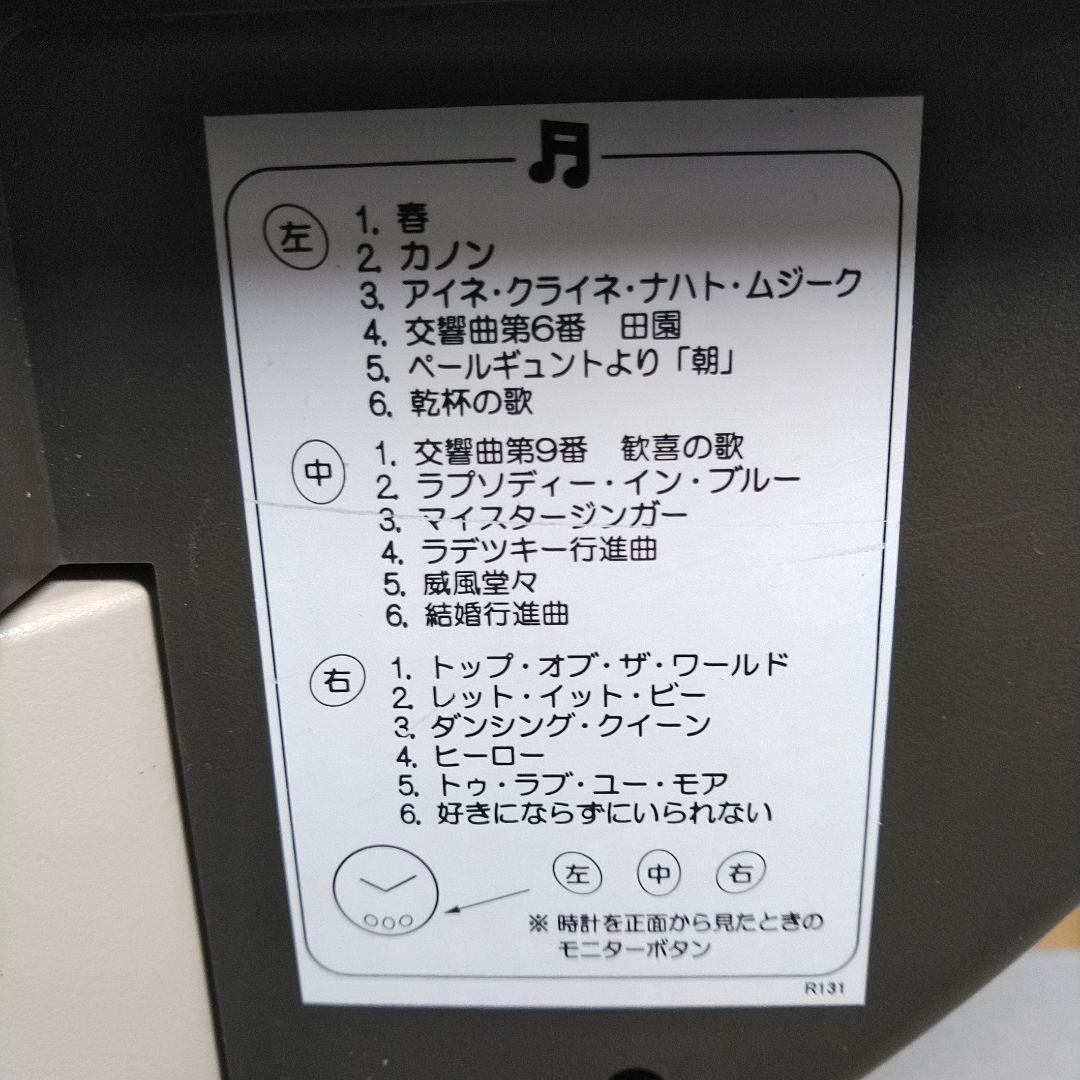 左
1. 春
2. カノン
3. アイネ・クライネ・ナハト・ムジーク
4. 交響曲第6番　田園
5. ペールギュントより「朝」
6. 乾杯の歌

中
1. 交響曲第9番　歓喜の歌
2. ラプソディー・イン・ブルー
3. マイスタージンガー
4. ラデツキー行進曲
5. 威風堂々
6. 結婚行進曲

右
1. トップ・オブ・ザ・ワールド
2. レット・イット・ビー
3. ダンシング・クイーン
4. ヒーロー
5. トゥ・ラブ・ユー・モア
6. 好きにならずにいられない

左　中　右
※ 時計を正面から見たときのモニターボタン

R131