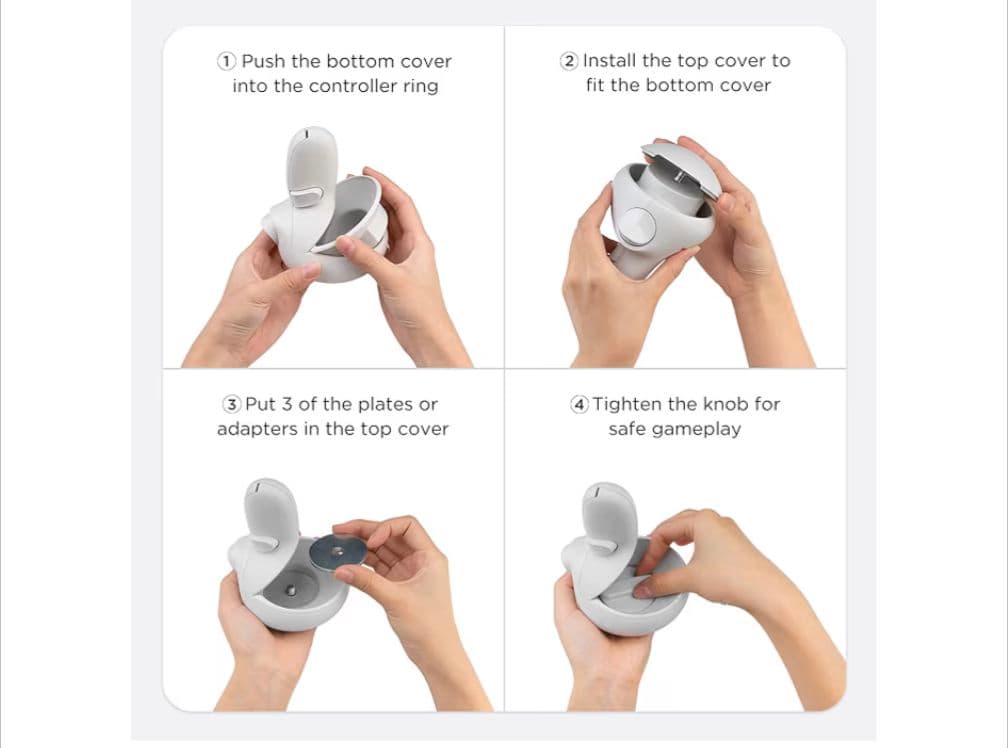 ① Push the bottom cover into the controller ring

② Install the top cover to fit the bottom cover

③ Put 3 of the plates or adapters in the top cover

④ Tighten the knob for safe gameplay