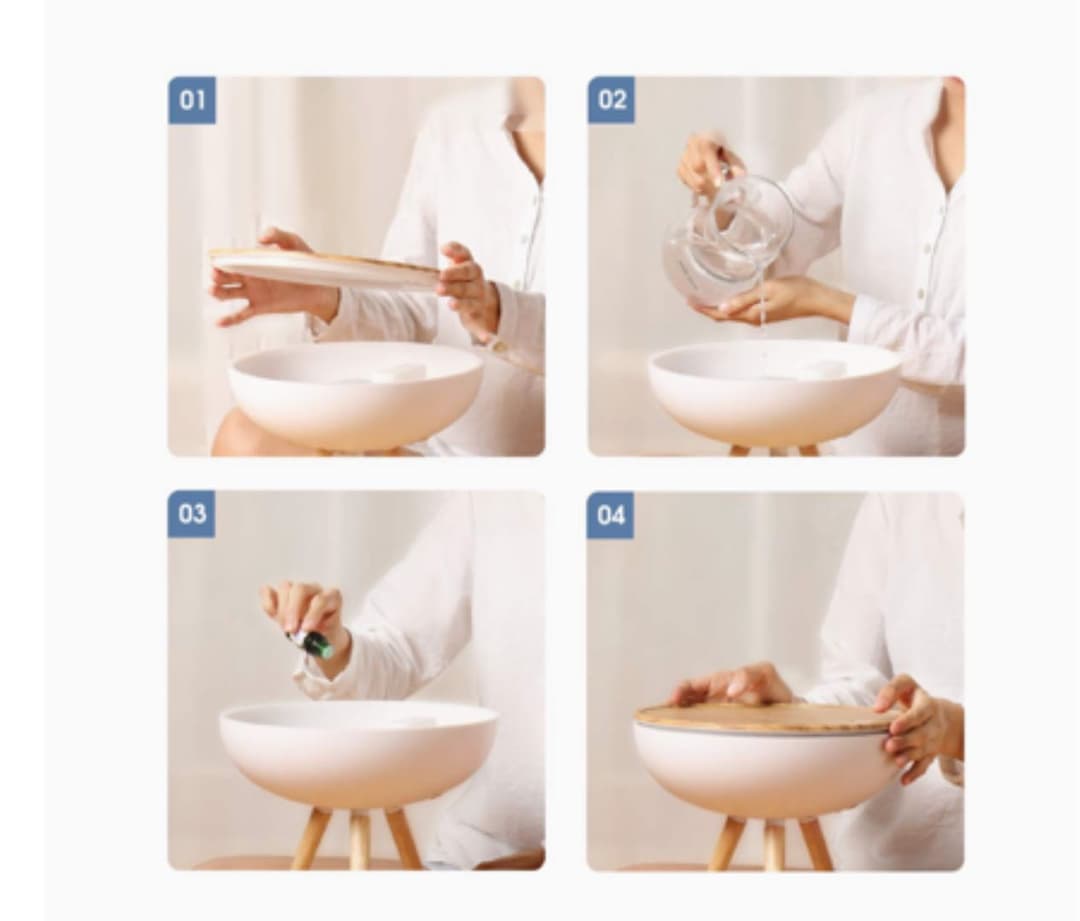 01

02

03

04