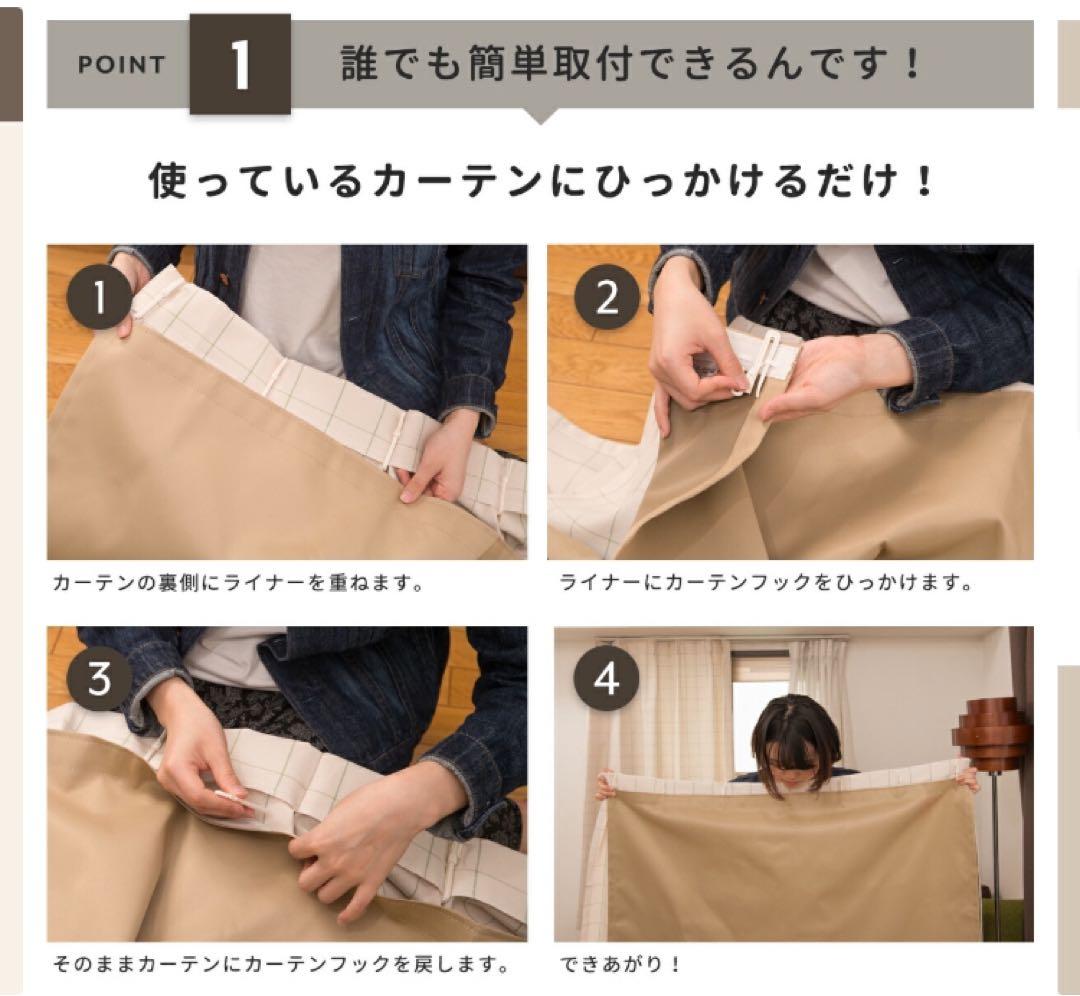 POINT 1 誰でも簡単取付できるんです！

使っているカーテンにひっかけるだけ！

1

カーテンの裏側にライナーを重ねます。

2

ライナーにカーテンフックをひっかけます。

3

そのままカーテンにカーテンフックを戻します。

4

できあがり！