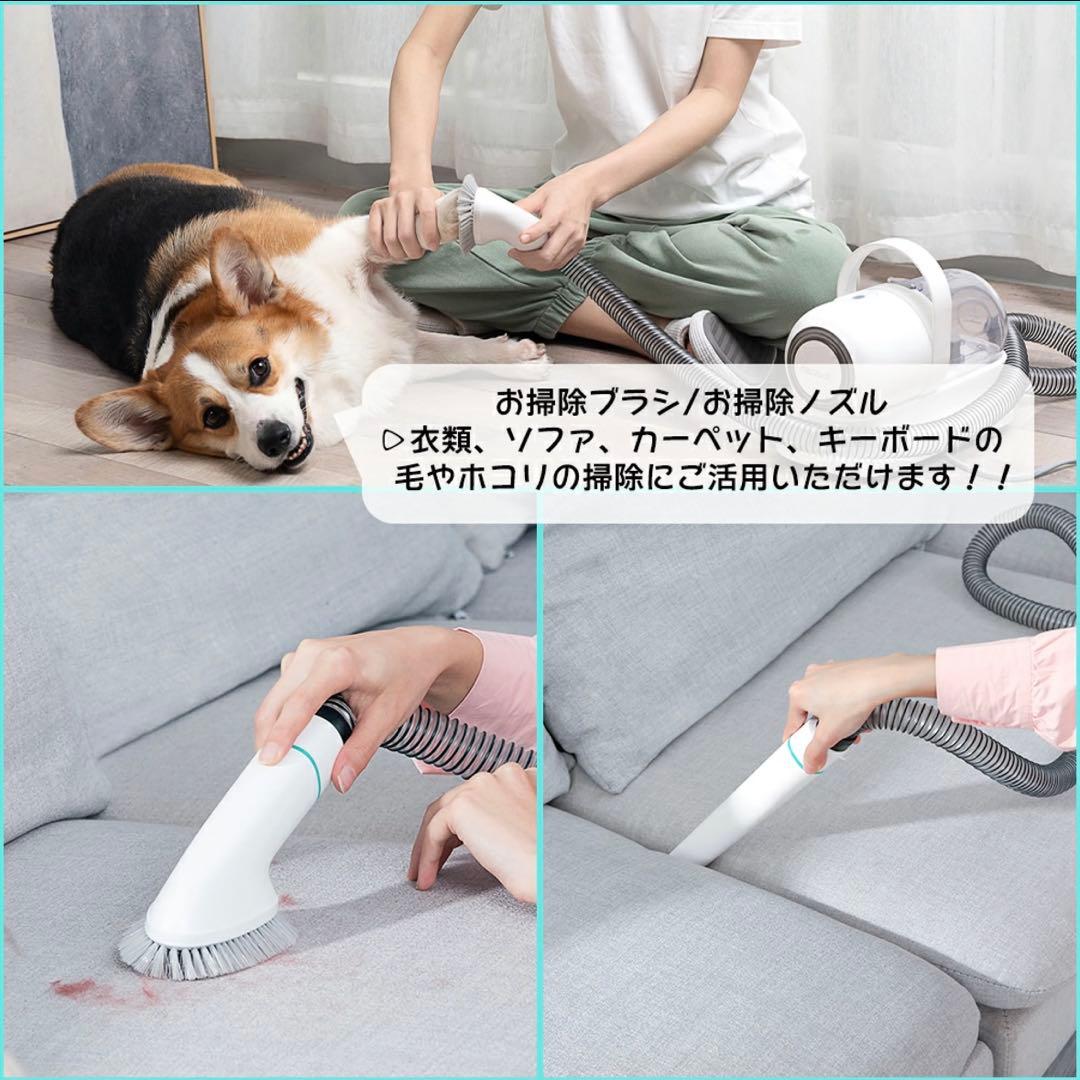 お掃除ブラシ/お掃除ノズル
▷衣類、ソファ、カーペット、キーボードの毛やホコリの掃除にご活用いただけます！！