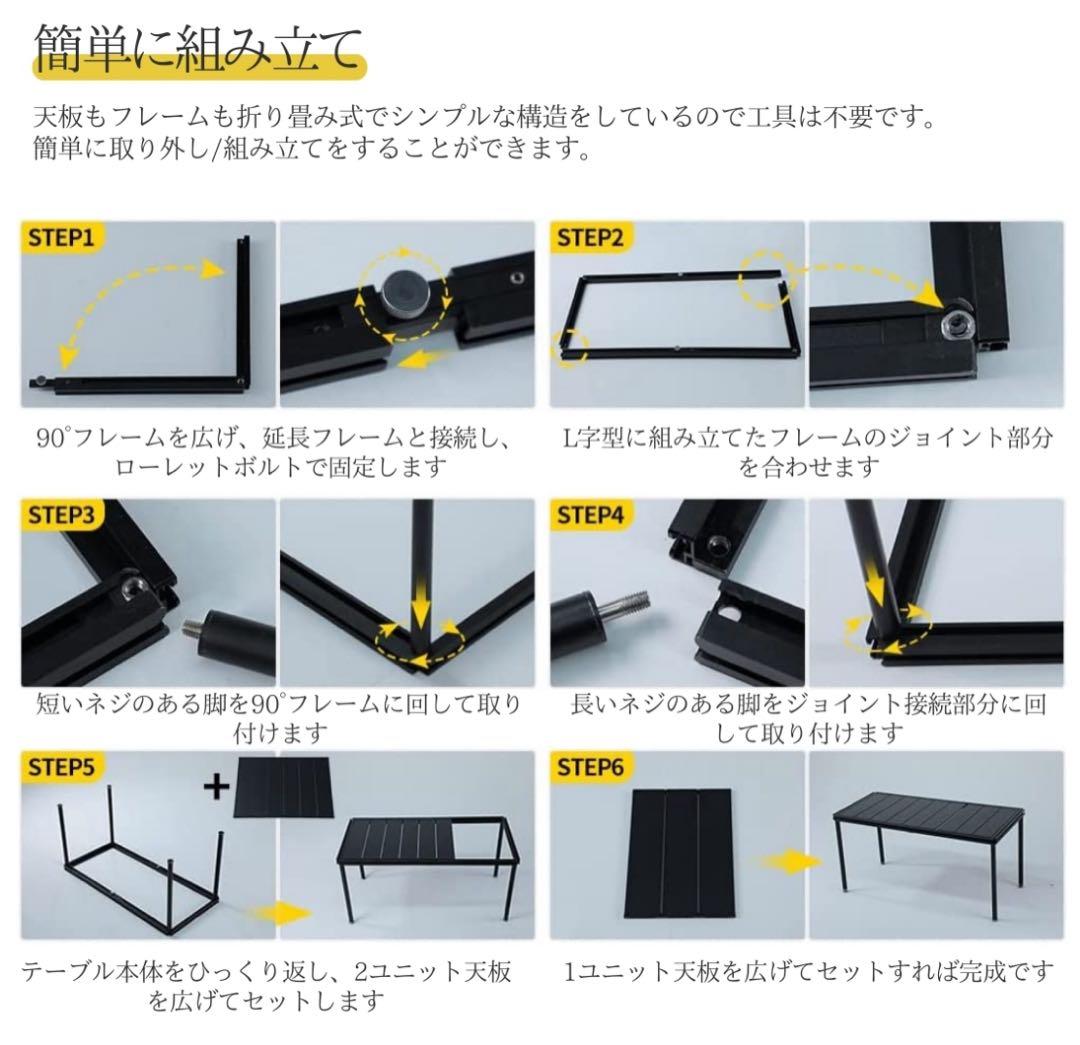 簡単に組み立て

天板もフレームも折り畳み式でシンプルな構造をしているので工具は不要です。
簡単に取り外し/組み立てをすることができます。

STEP1

90°フレームを広げ、延長フレームと接続し、ローレットボルトで固定します

STEP2

L字型に組み立てたフレームのジョイント部分を合わせます

STEP3

短いネジのある脚を90°フレームに回して取り付けます

STEP4

長いネジのある脚をジョイント接続部分に回して取り付けます

STEP5

+

テーブル本体をひっくり返し、2ユニット天板を広げてセットします

STEP6

1ユニット天板を広げてセットすれば完成です